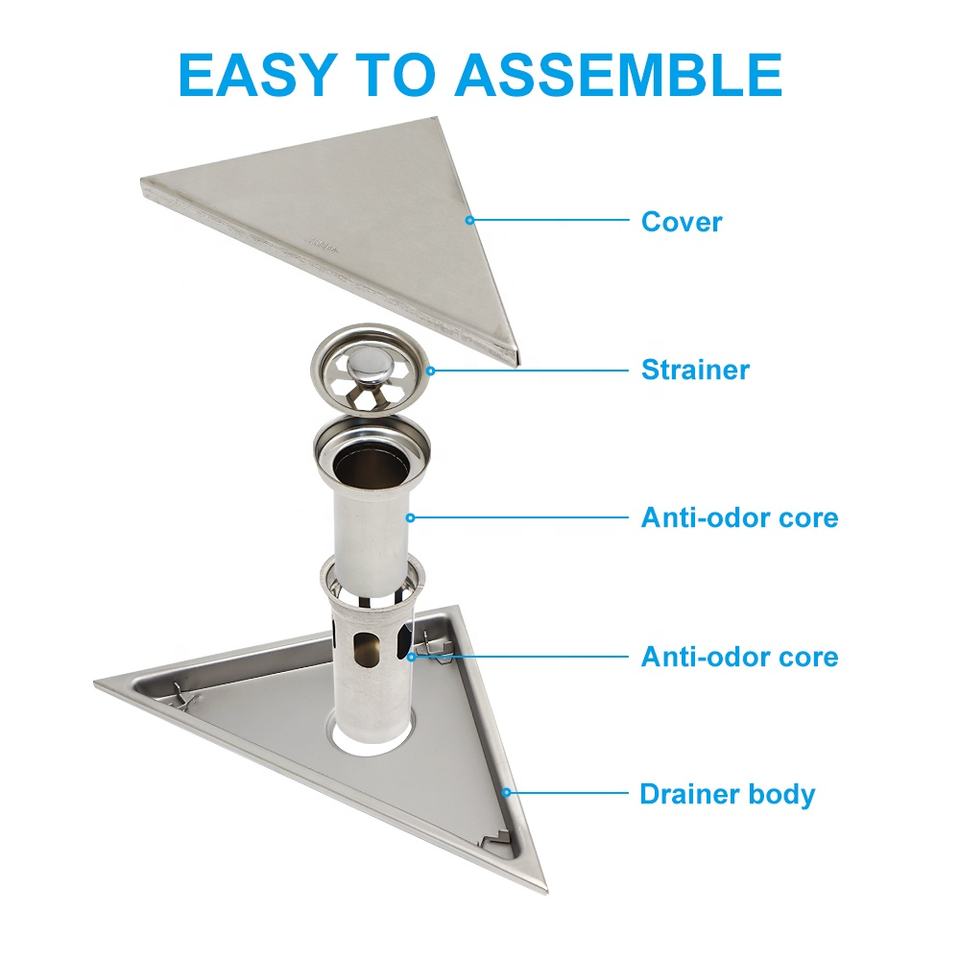 EASY TO ASSEMBLE

Cover

Strainer

Anti-odor core

Anti-odor core

Drainer body