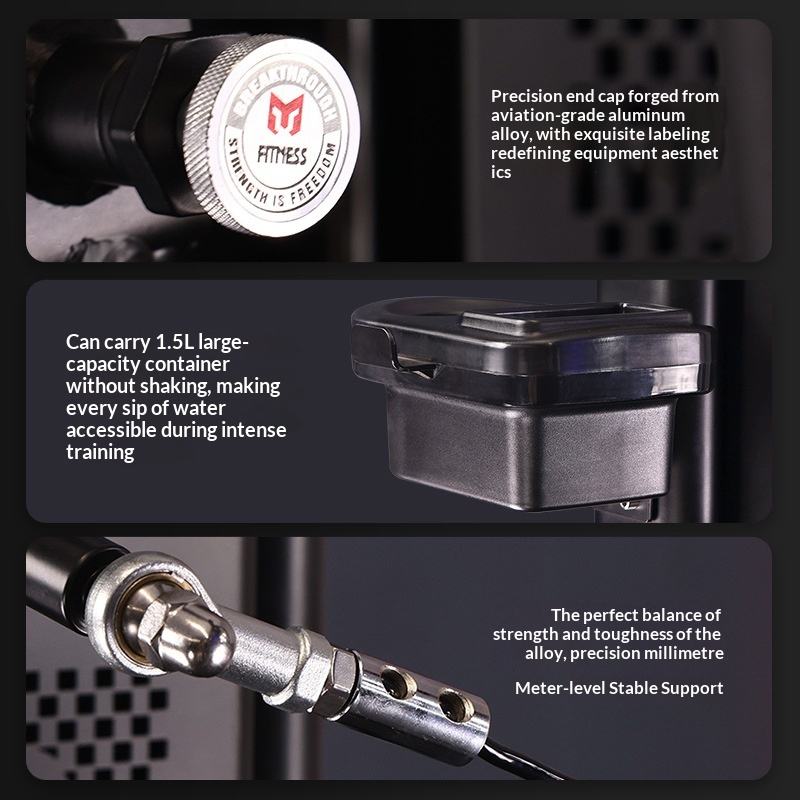 BREAKTHROUGH
FITNESS
STRENGTH IS FREEDOM

Precision end cap forged from aviation-grade aluminum alloy, with exquisite labeling redefining equipment aesthet ics

Can carry 1.5L large-capacity container without shaking, making every sip of water accessible during intense training

The perfect balance of strength and toughness of the alloy, precision millimetre

Meter-level Stable Support