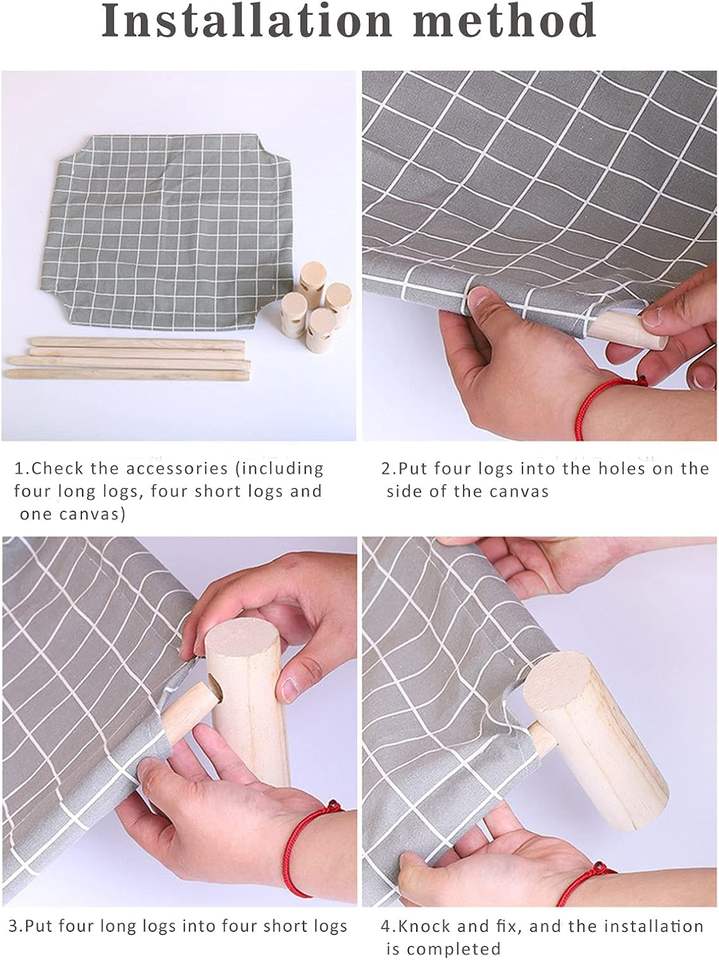 Installation method

1.Check the accessories (including four long logs, four short logs and one canvas)

2.Put four logs into the holes on the side of the canvas

3.Put four long logs into four short logs

4.Knock and fix, and the installation is completed