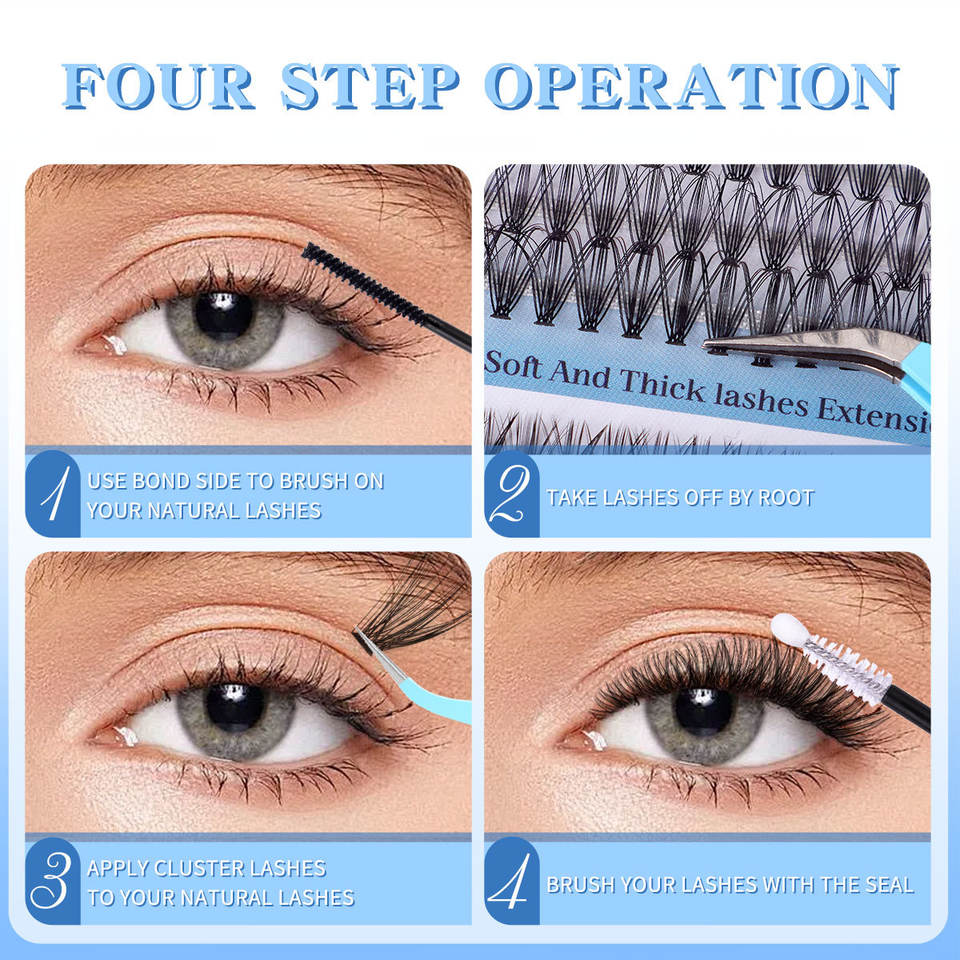 FOUR STEP OPERATION

Soft And Thick lashes Extensi

1 USE BOND SIDE TO BRUSH ON YOUR NATURAL LASHES

2 TAKE LASHES OFF BY ROOT

3 APPLY CLUSTER LASHES TO YOUR NATURAL LASHES

4 BRUSH YOUR LASHES WITH THE SEAL