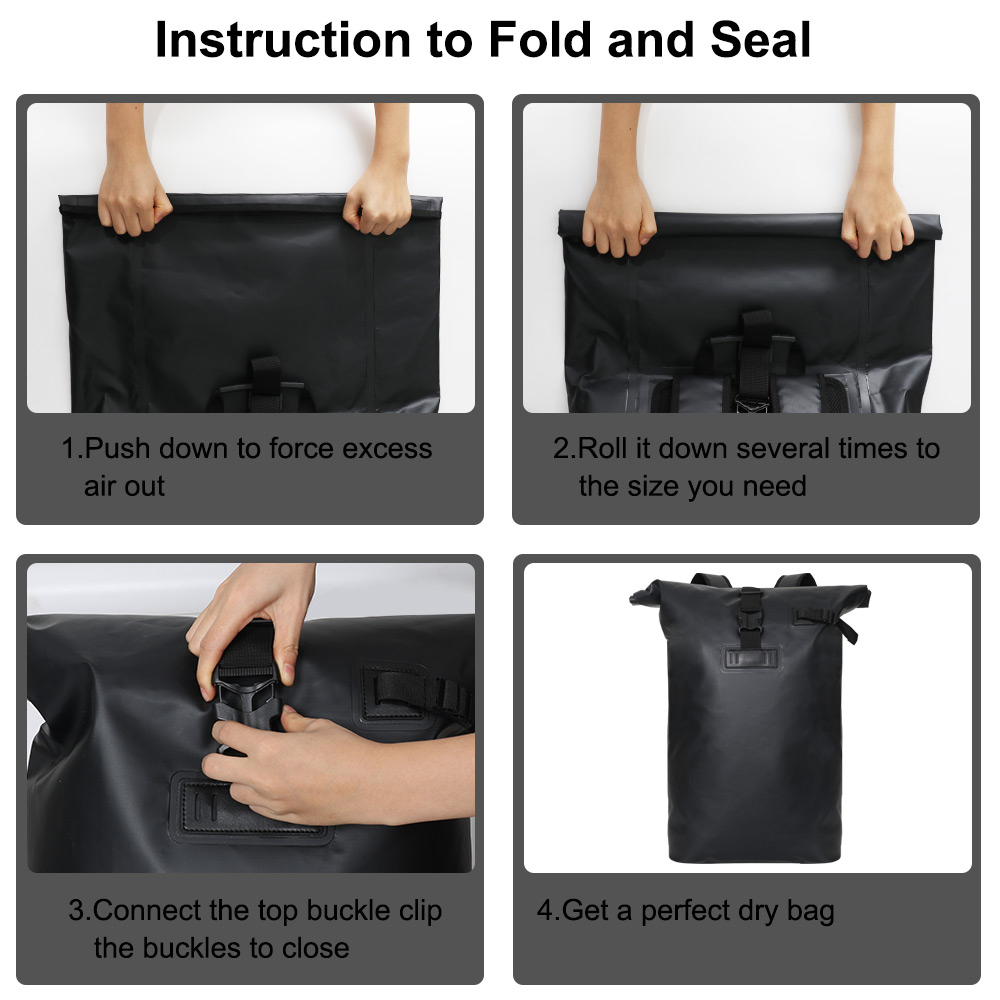 Instruction to Fold and Seal

1.Push down to force excess air out

2.Roll it down several times to the size you need

3.Connect the top buckle clip the buckles to close

4.Get a perfect dry bag