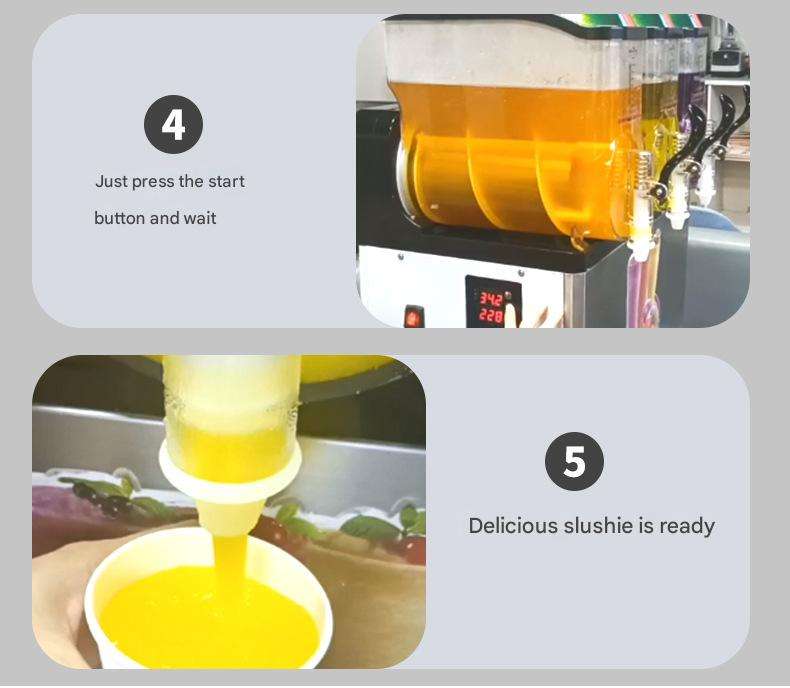 4

Just press the start button and wait

342
228

5

Delicious slushie is ready