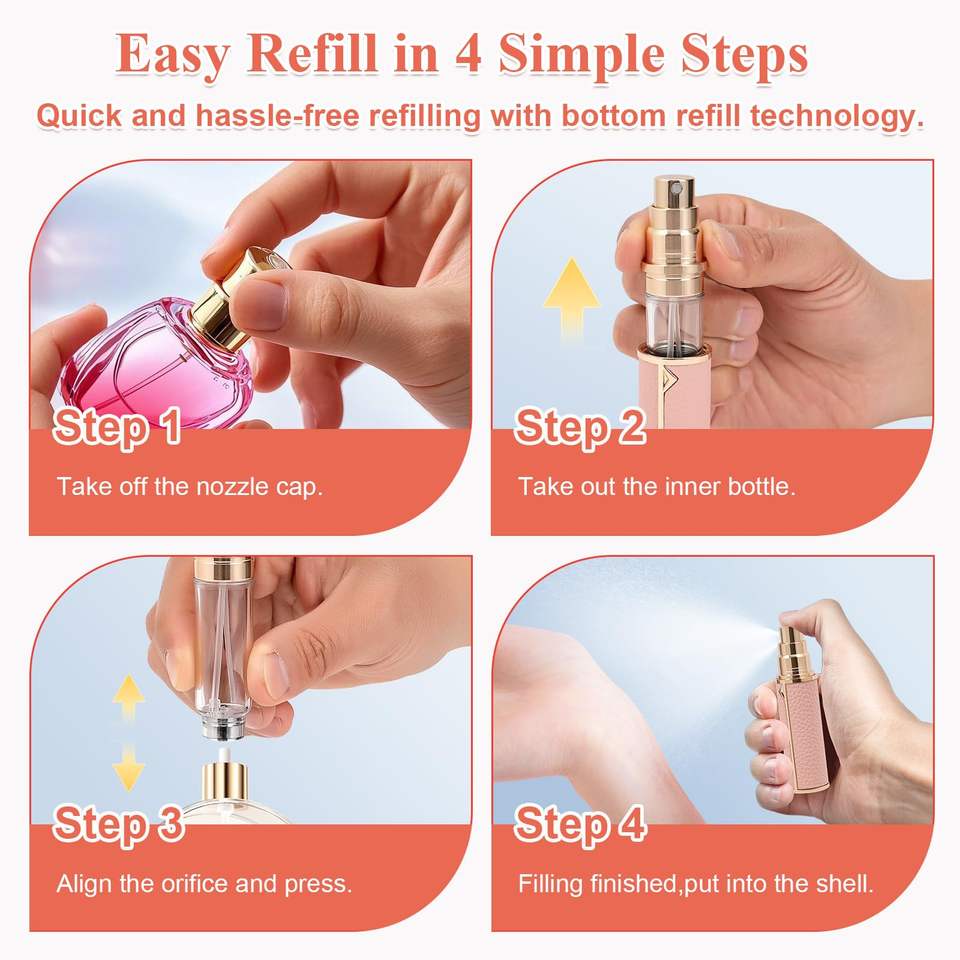 Easy Refill in 4 Simple Steps

Quick and hassle-free refilling with bottom refill technology.

Step 1

Take off the nozzle cap.

Step 2

Take out the inner bottle.

Step 3

Align the orifice and press.

Step 4

Filling finished,put into the shell.