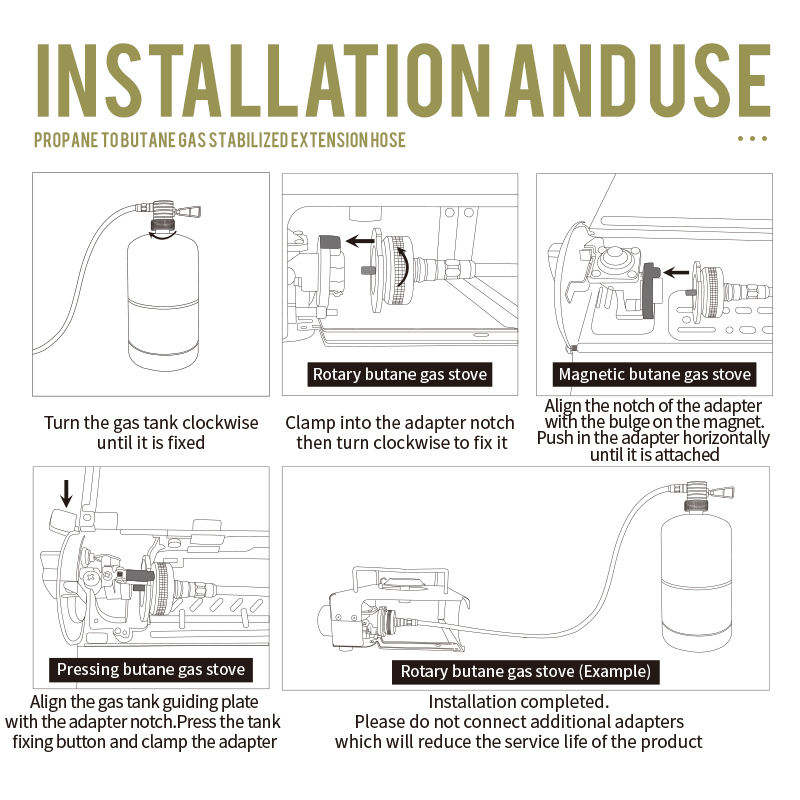 INSTALLATION AND USE

PROPANE TO BUTANE GAS STABILIZED EXTENSION HOSE

Turn the gas tank clockwise until it is fixed

Rotary butane gas stove

Clamp into the adapter notch then turn clockwise to fix it

Magnetic butane gas stove

Align the notch of the adapter with the bulge on the magnet. Push in the adapter horizontally until it is attached

Pressing butane gas stove

Align the gas tank guiding plate with the adapter notch.Press the tank fixing button and clamp the adapter

Rotary butane gas stove (Example)

Installation completed. Please do not connect additional adapters which will reduce the service life of the product