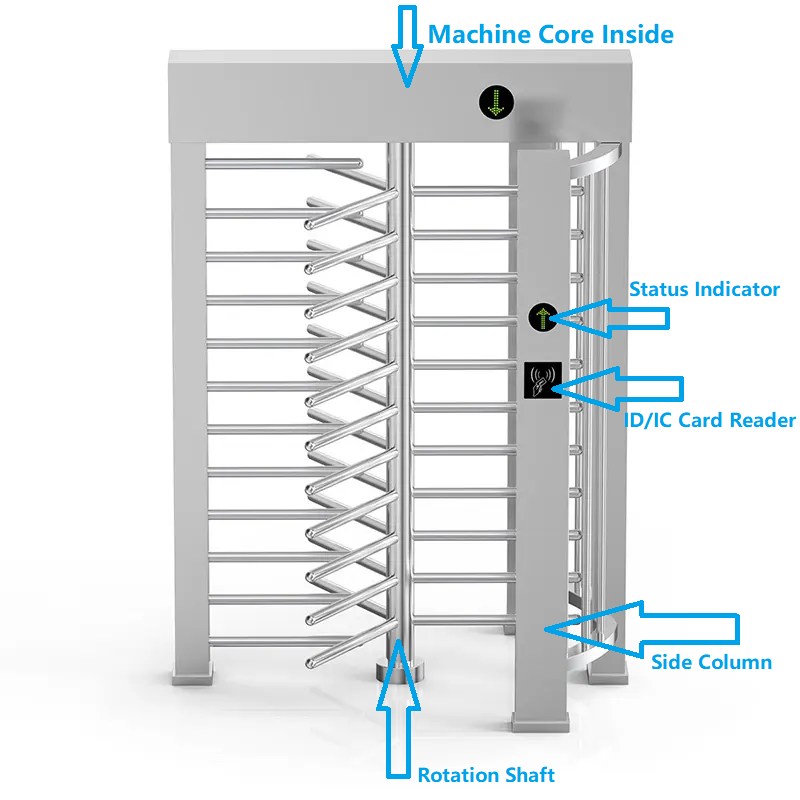 Machine Core Inside

Status Indicator

ID/IC Card Reader

Side Column

Rotation Shaft