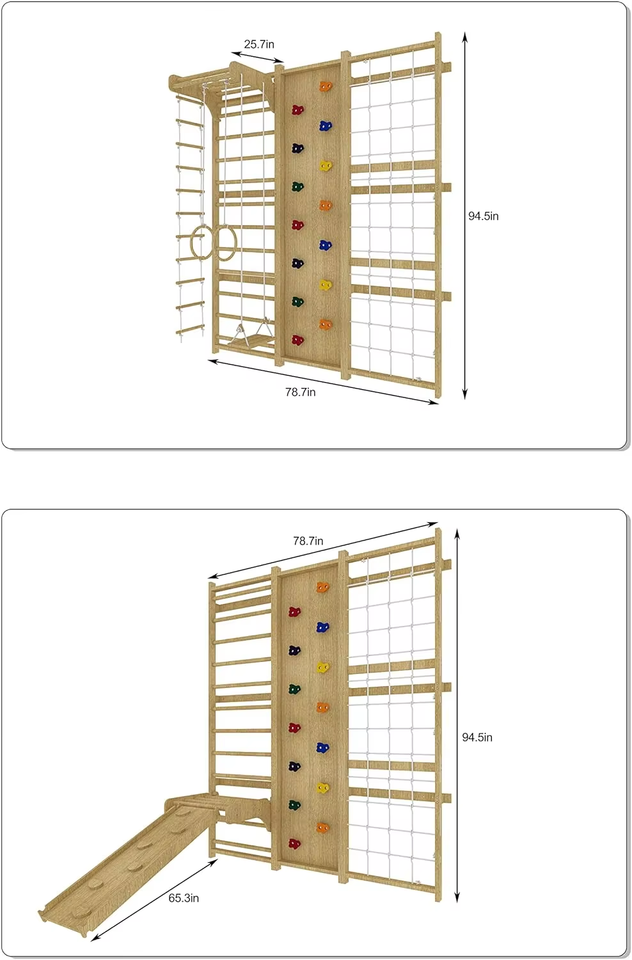 25.7in

94.5in

78.7in

78.7in

94.5in

65.3in