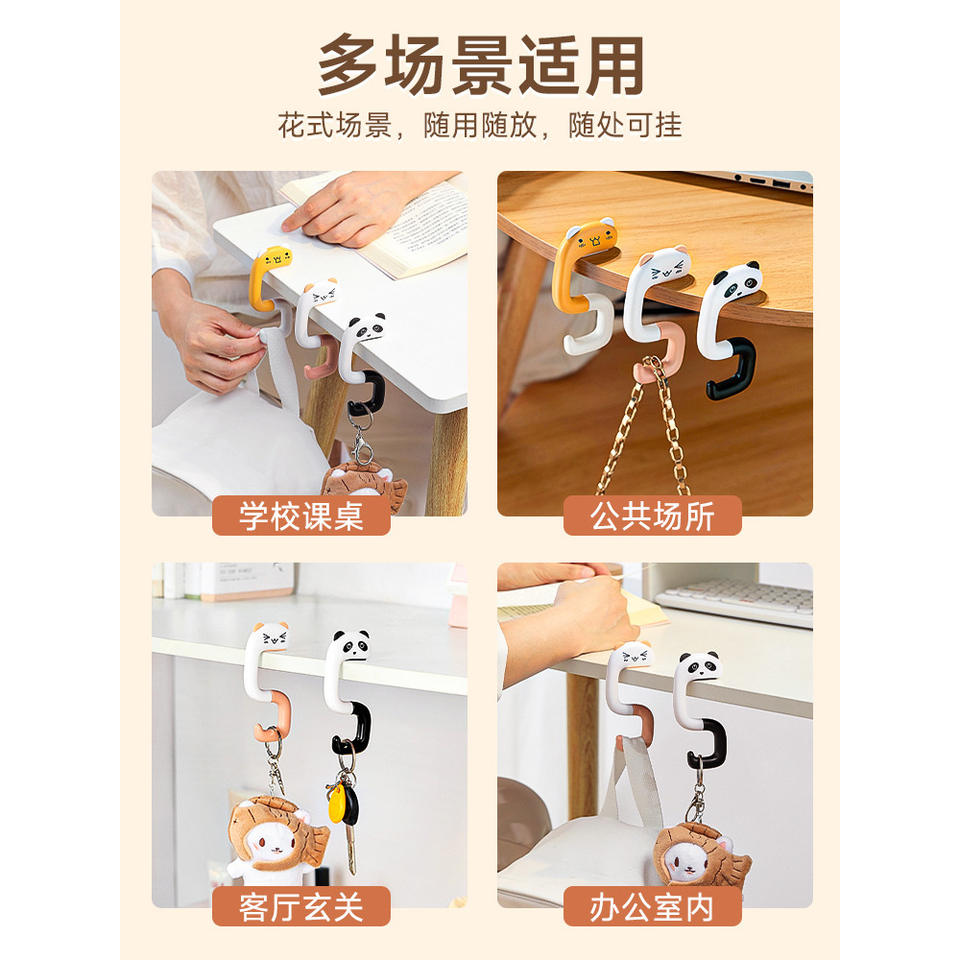 多场景适用

花式场景，随用随放，随处可挂

学校课桌

公共场所

客厅玄关

办公室内