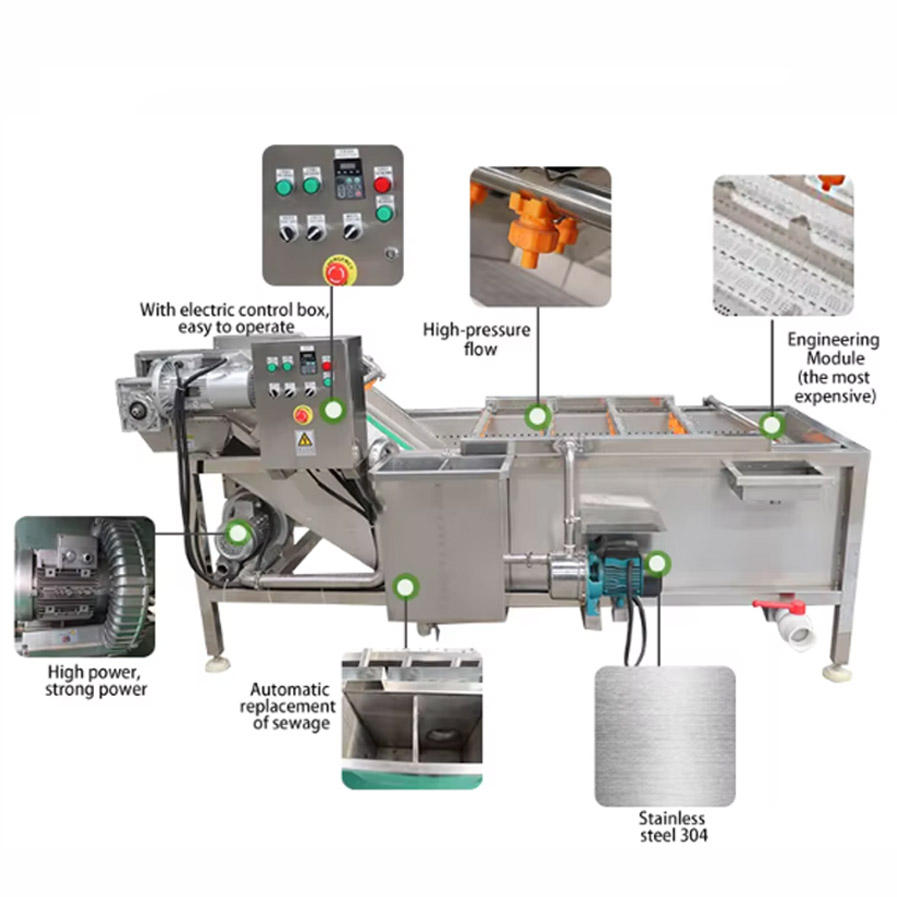 With electric control box, easy to operate

High-pressure flow

Engineering Module (the most expensive)

High power, strong power

Automatic replacement of sewage

Stainless steel 304