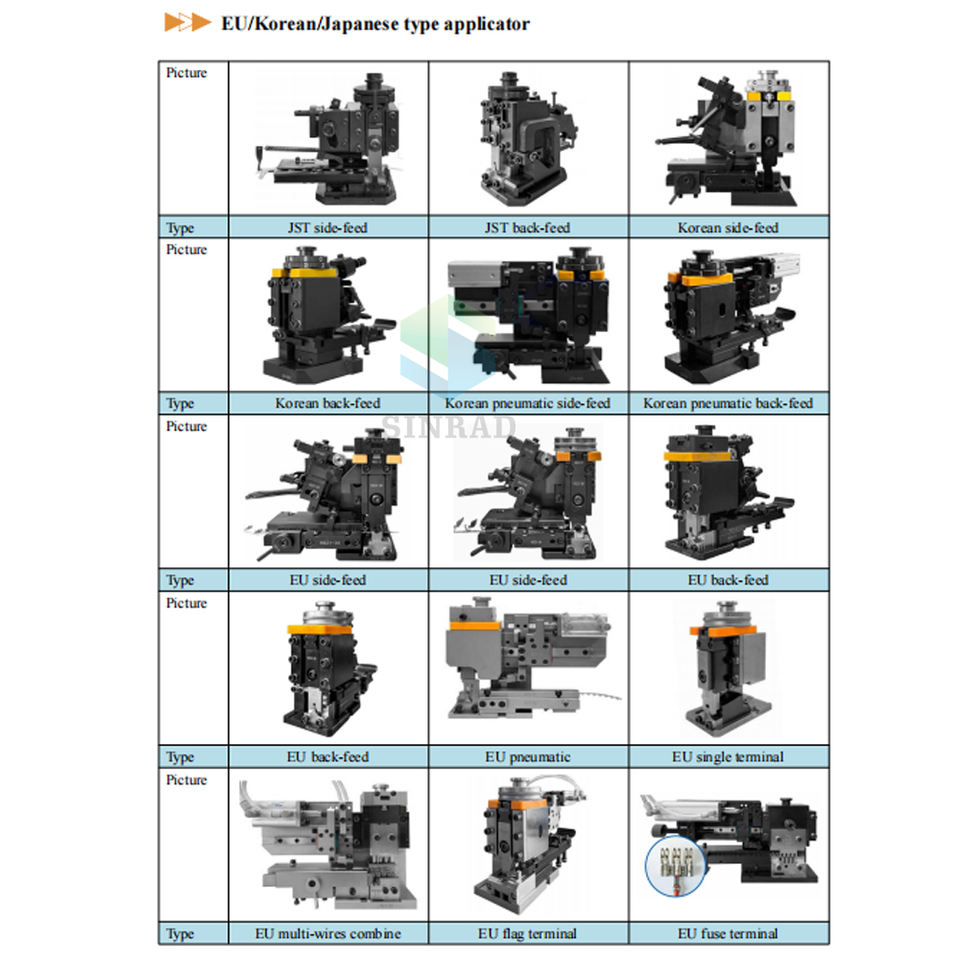 EU/Korean/Japanese type applicator

| Picture | | | |
|---|---|---|---|
| Type | JST side-feed | JST back-feed | Korean side-feed |
| Picture | | | |
| Type | Korean back-feed | Korean pneumatic side-feed | Korean pneumatic back-feed |
| Picture | | | |
| Type | EU side-feed | EU side-feed | EU back-feed |
| Picture | | | |
| Type | EU back-feed | EU pneumatic | EU single terminal |
| Picture | | | |
| Type | EU multi-wires combine | EU flag terminal | EU fuse terminal |

SINRAD