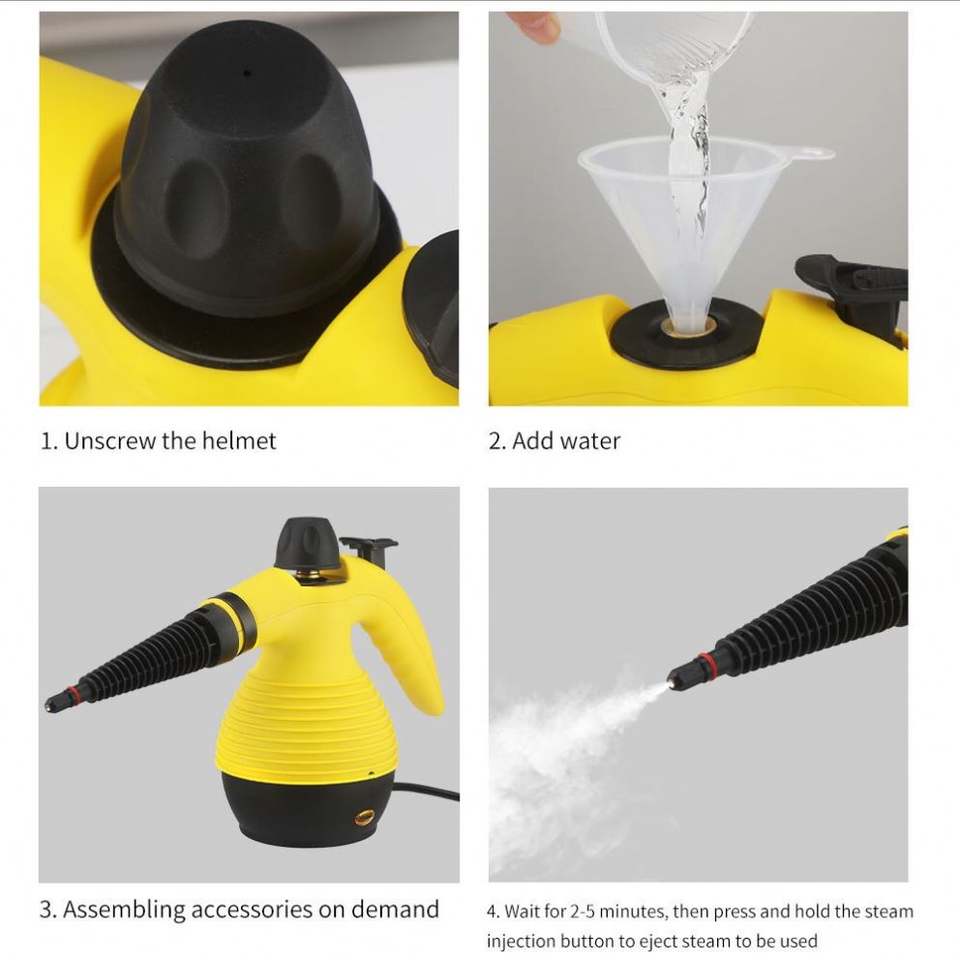 1. Unscrew the helmet

2. Add water

3. Assembling accessories on demand

4. Wait for 2-5 minutes, then press and hold the steam injection button to eject steam to be used