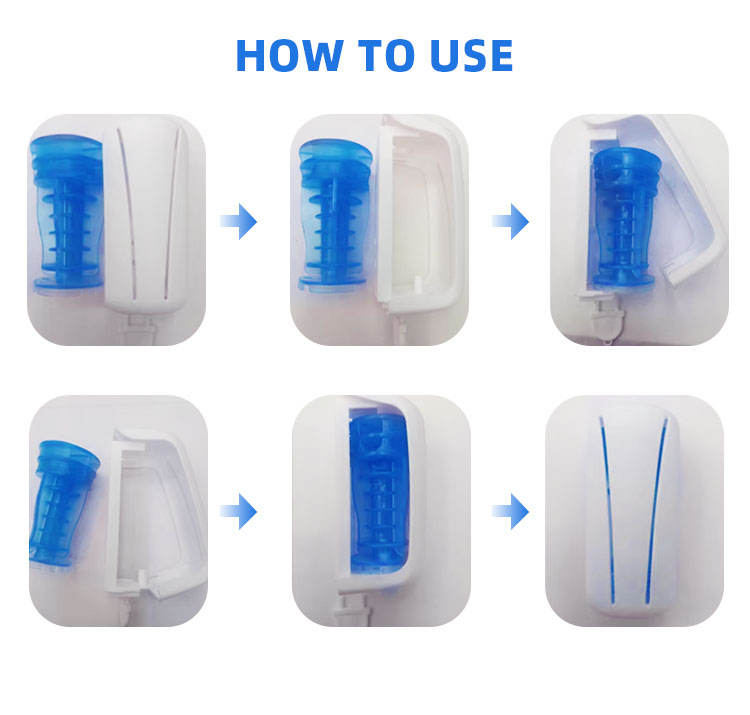 HOW TO USE