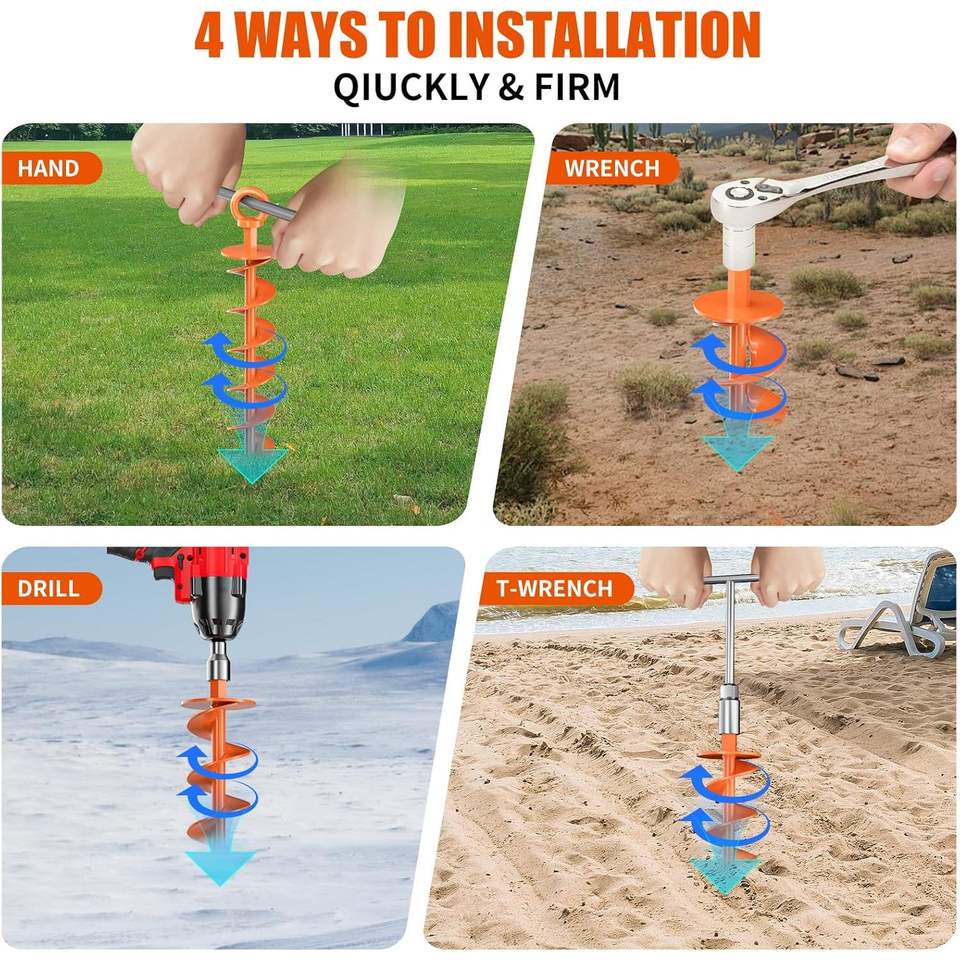 4 WAYS TO INSTALLATION
QIUCKLY & FIRM

HAND

WRENCH

DRILL

T-WRENCH