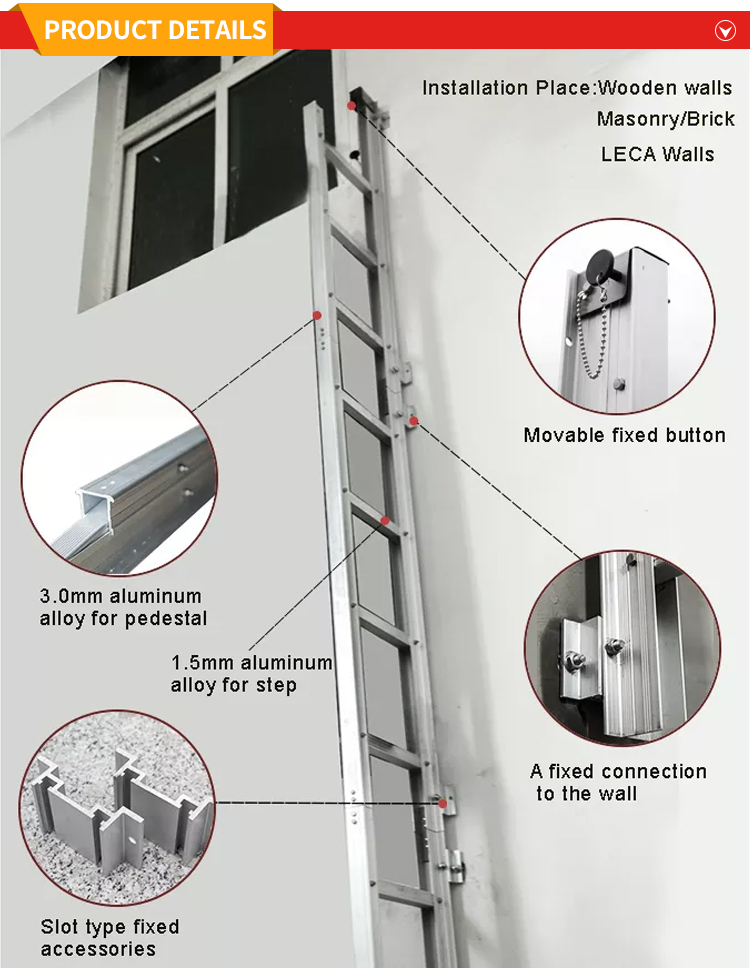 PRODUCT DETAILS

Installation Place:Wooden walls
Masonry/Brick
LECA Walls

Movable fixed button

3.0mm aluminum alloy for pedestal

1.5mm aluminum alloy for step

A fixed connection to the wall

Slot type fixed accessories