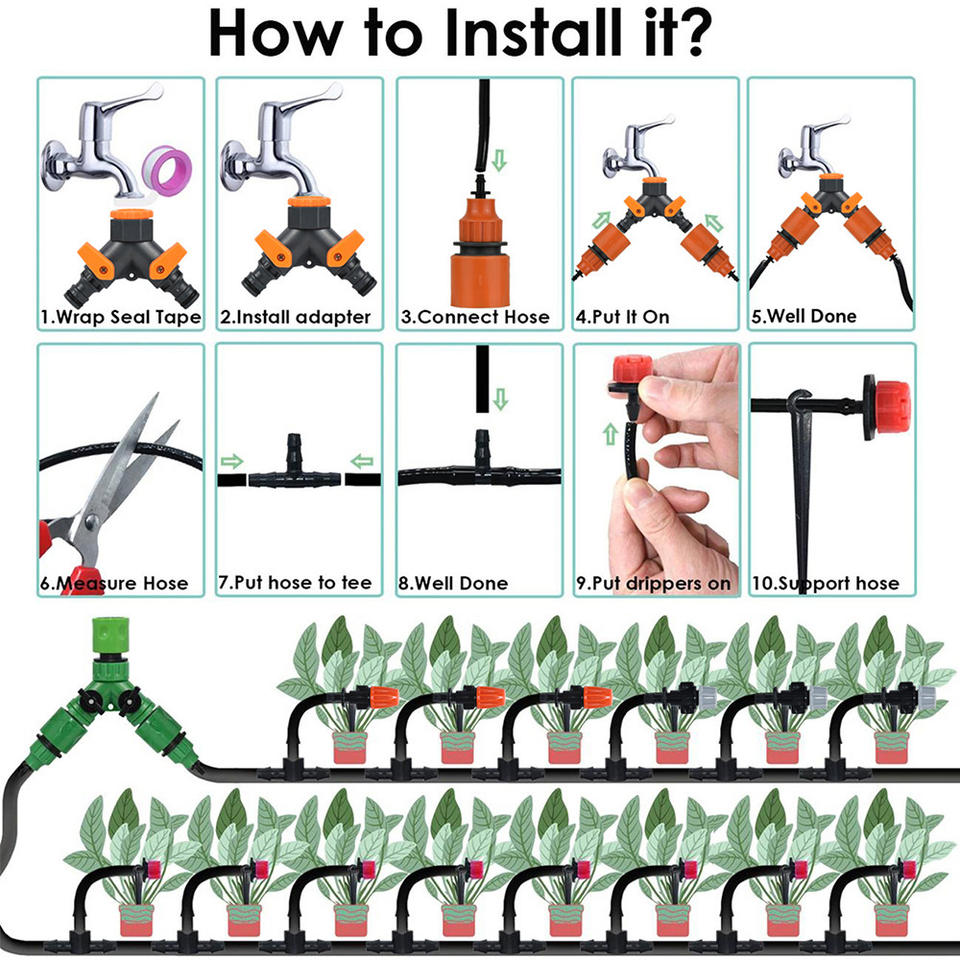 How to Install it?

1.Wrap Seal Tape

2.Install adapter

3.Connect Hose

4.Put It On

5.Well Done

6.Measure Hose

7.Put hose to tee

8.Well Done

9.Put drippers on

10.Support hose