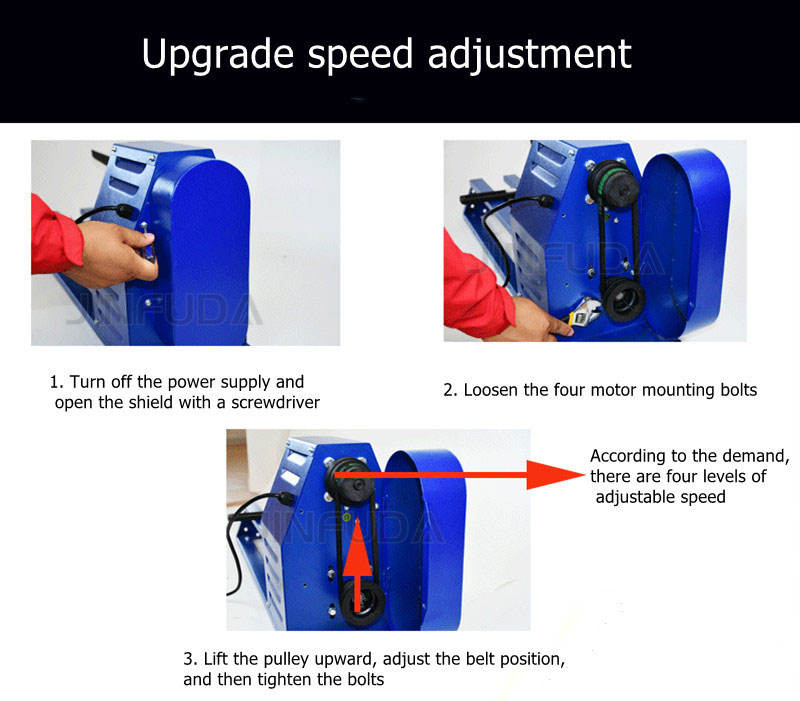 Upgrade speed adjustment

JINFUDA

JINFUDA

1. Turn off the power supply and open the shield with a screwdriver

2. Loosen the four motor mounting bolts

JINFUDA

According to the demand, there are four levels of adjustable speed

3. Lift the pulley upward, adjust the belt position, and then tighten the bolts