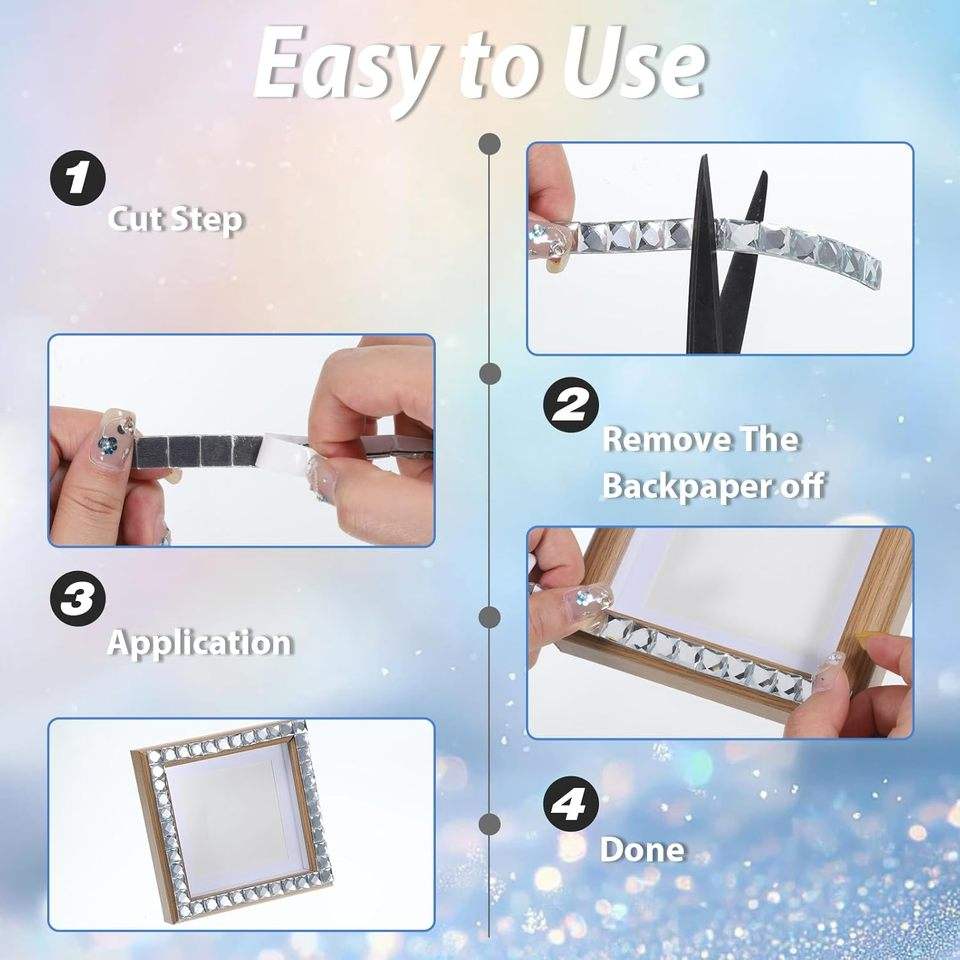 Easy to Use

1
Cut Step

2
Remove The Backpaper off

3
Application

4
Done