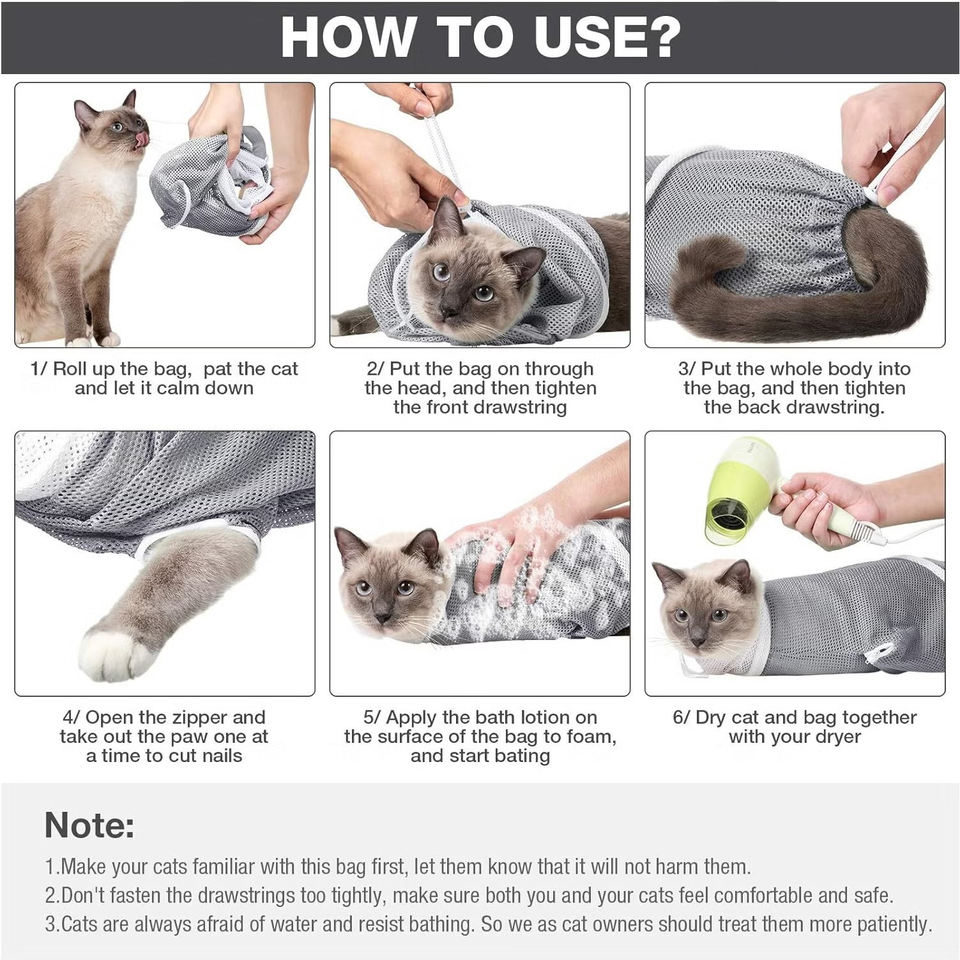 HOW TO USE?

1/ Roll up the bag, pat the cat and let it calm down

2/ Put the bag on through the head, and then tighten the front drawstring

3/ Put the whole body into the bag, and then tighten the back drawstring.

4/ Open the zipper and take out the paw one at a time to cut nails

5/ Apply the bath lotion on the surface of the bag to foam, and start bating

6/ Dry cat and bag together with your dryer

Note:

1.Make your cats familiar with this bag first, let them know that it will not harm them.
2.Don't fasten the drawstrings too tightly, make sure both you and your cats feel comfortable and safe.
3.Cats are always afraid of water and resist bathing. So we as cat owners should treat them more patiently.