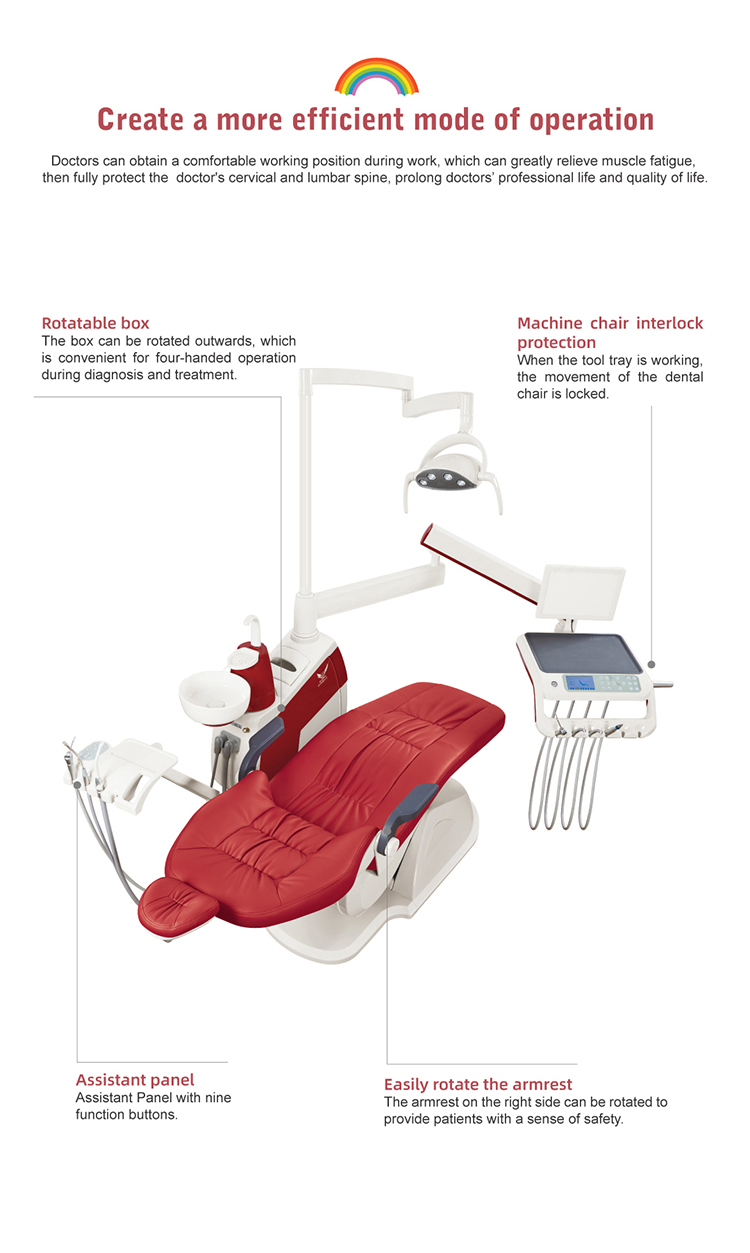 Create a more efficient mode of operation

Doctors can obtain a comfortable working position during work, which can greatly relieve muscle fatigue, then fully protect the doctor's cervical and lumbar spine, prolong doctors' professional life and quality of life.

Rotatable box
The box can be rotated outwards, which is convenient for four-handed operation during diagnosis and treatment.

Machine chair interlock protection
When the tool tray is working, the movement of the dental chair is locked.

Assistant panel
Assistant Panel with nine function buttons.

Easily rotate the armrest
The armrest on the right side can be rotated to provide patients with a sense of safety.