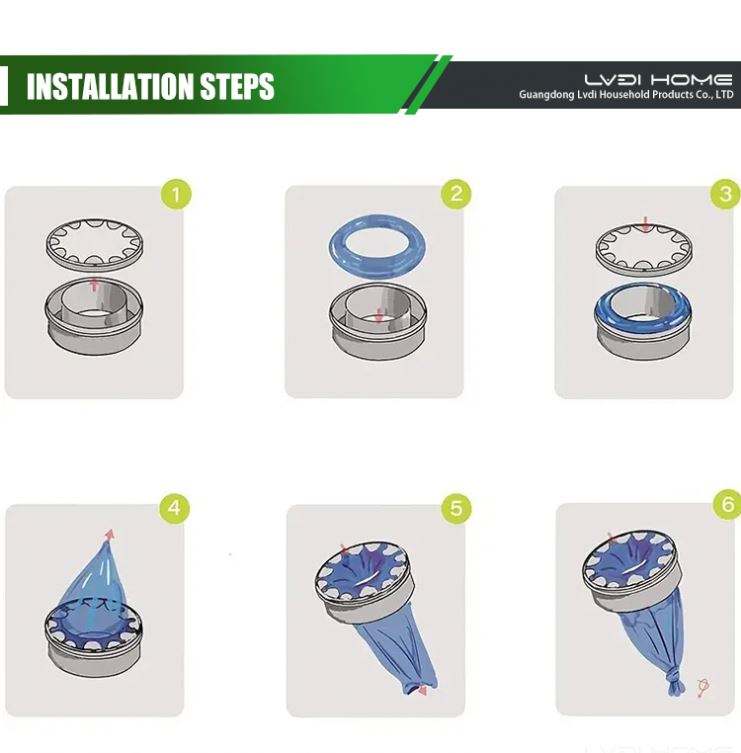 INSTALLATION STEPS

LVDI HOME
Guangdong Lvdi Household Products Co., LTD

1

2

3

4

5

6