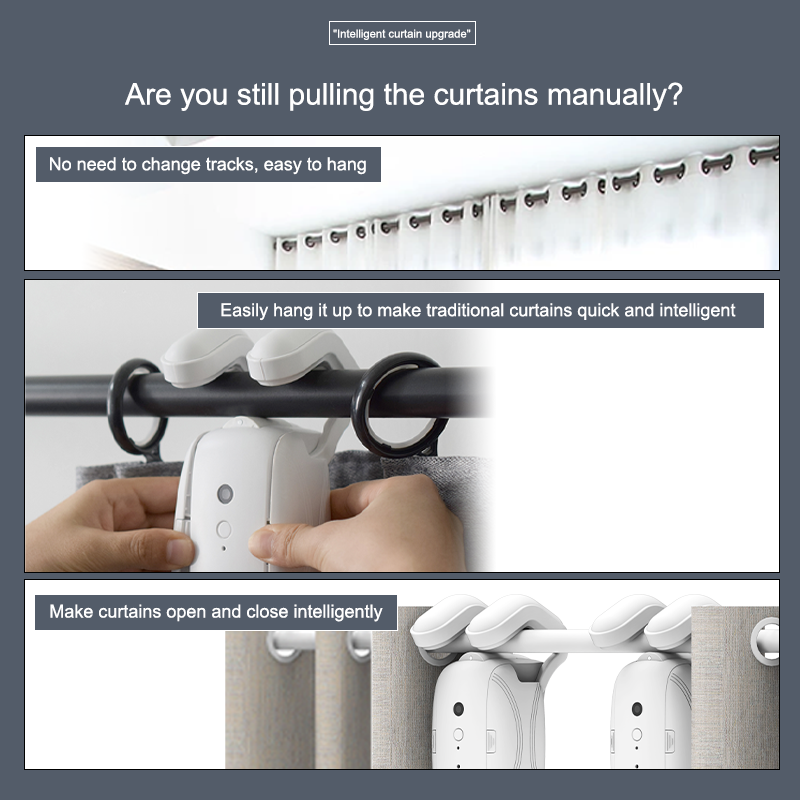 "Intelligent curtain upgrade"

Are you still pulling the curtains manually?

No need to change tracks, easy to hang

Easily hang it up to make traditional curtains quick and intelligent

Make curtains open and close intelligently