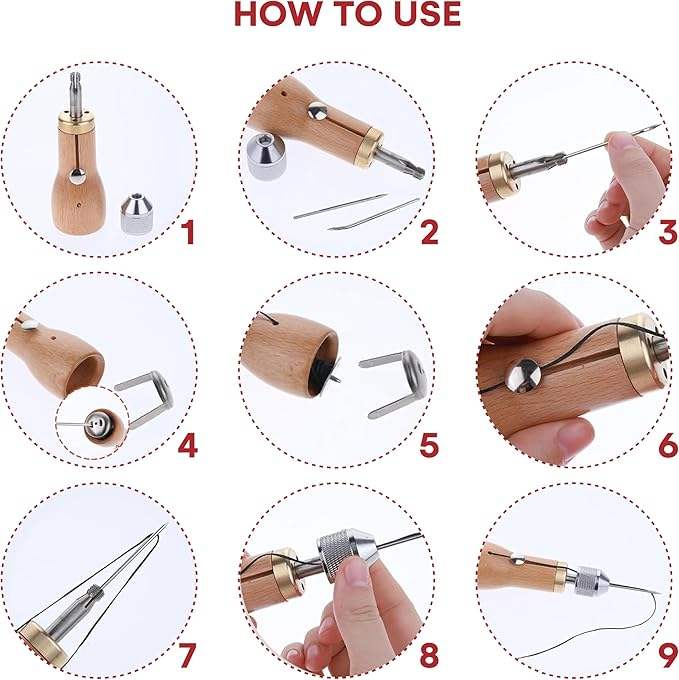 HOW TO USE

1

2

3

4

5

6

7

8

9