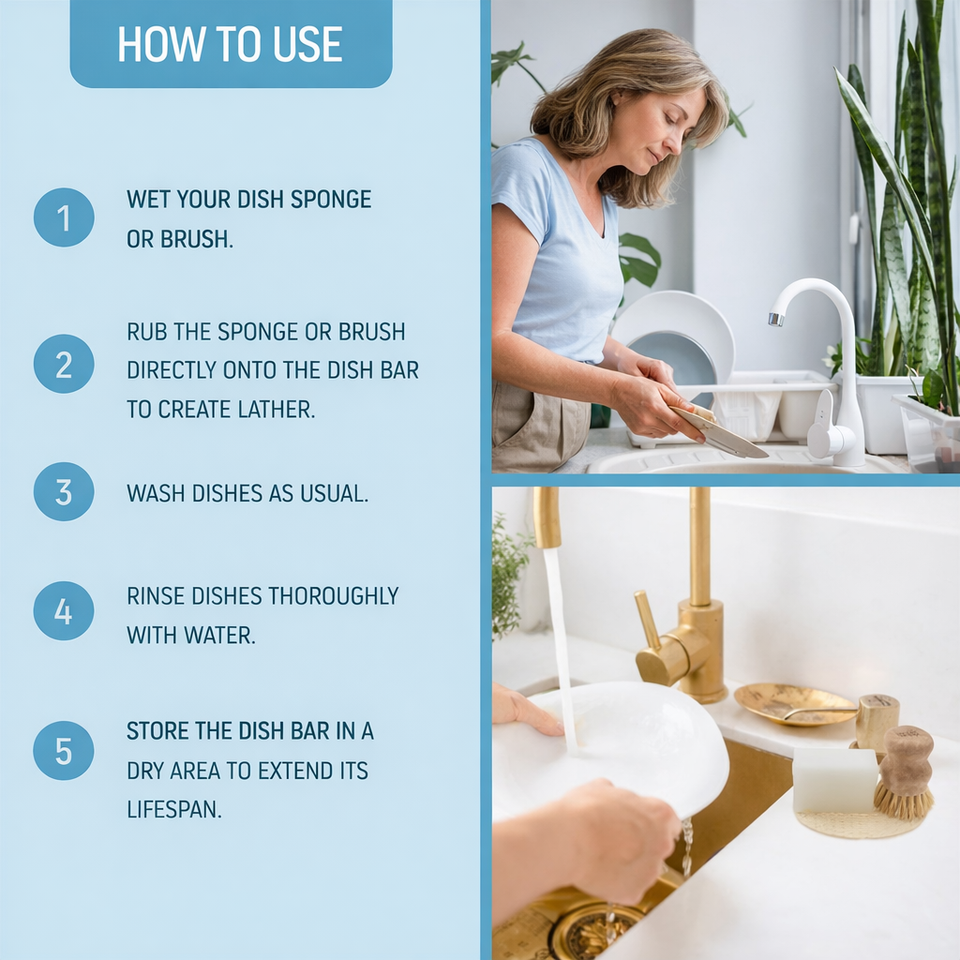 HOW TO USE

1
WET YOUR DISH SPONGE OR BRUSH.

2
RUB THE SPONGE OR BRUSH DIRECTLY ONTO THE DISH BAR TO CREATE LATHER.

3
WASH DISHES AS USUAL.

4
RINSE DISHES THOROUGHLY WITH WATER.

5
STORE THE DISH BAR IN A DRY AREA TO EXTEND ITS LIFESPAN.