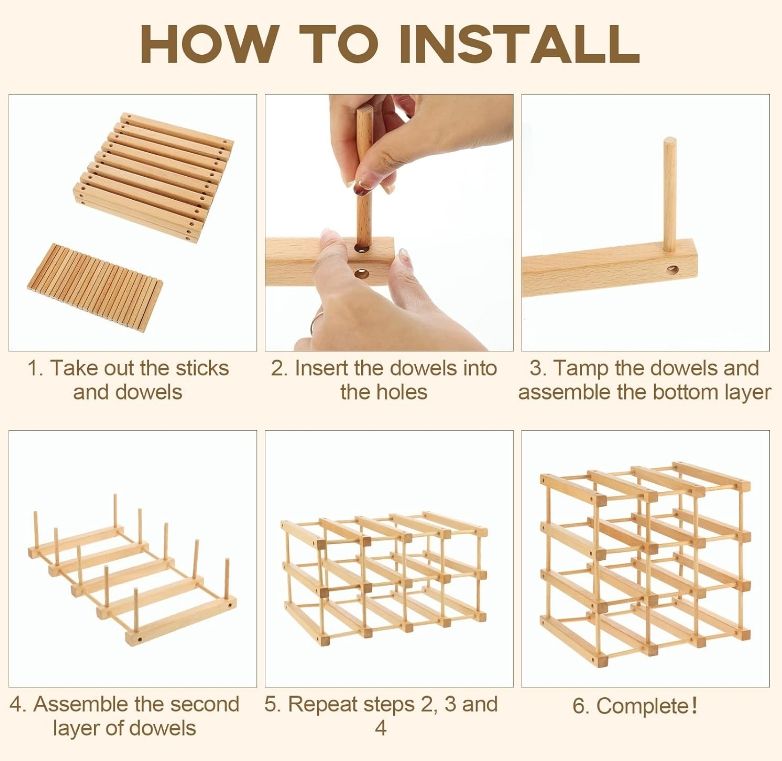 HOW TO INSTALL

1. Take out the sticks and dowels

2. Insert the dowels into the holes

3. Tamp the dowels and assemble the bottom layer

4. Assemble the second layer of dowels

5. Repeat steps 2, 3 and 4

6. Complete!