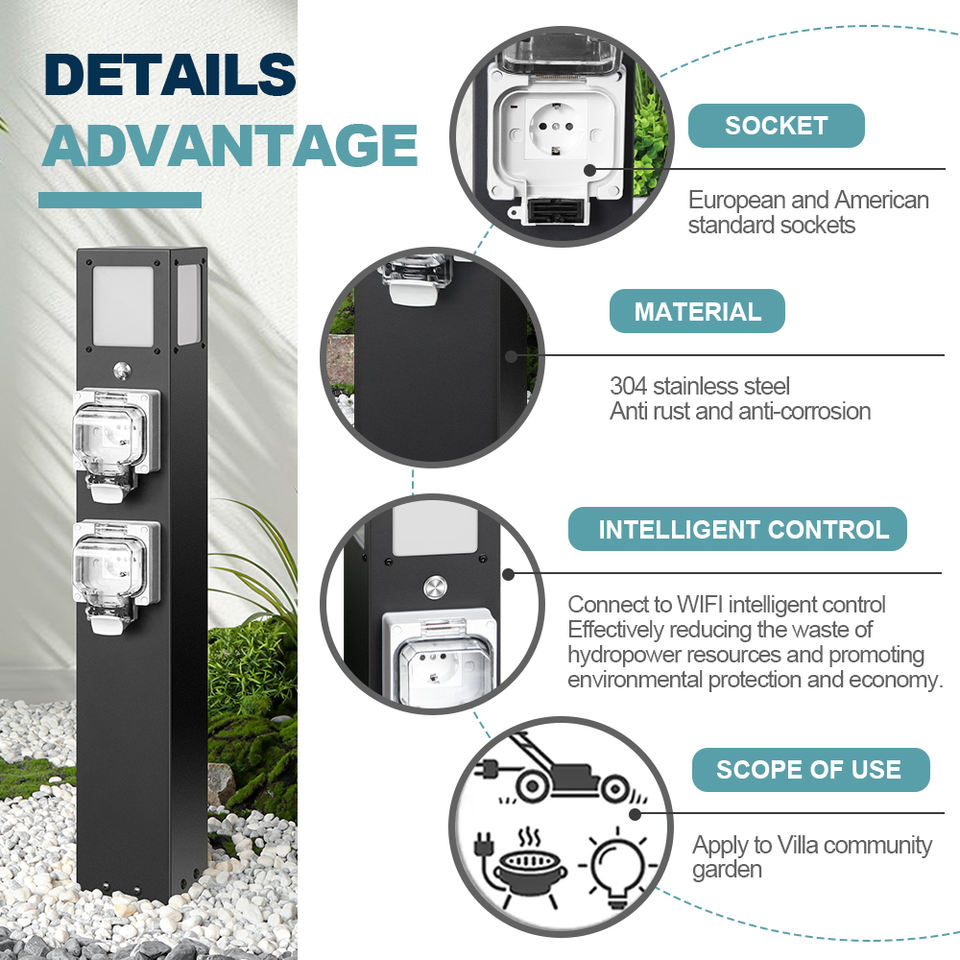 DETAILS
ADVANTAGE

SOCKET

European and American standard sockets

MATERIAL

304 stainless steel
Anti rust and anti-corrosion

INTELLIGENT CONTROL

Connect to WIFI intelligent control
Effectively reducing the waste of hydropower resources and promoting environmental protection and economy.

SCOPE OF USE

Apply to Villa community garden