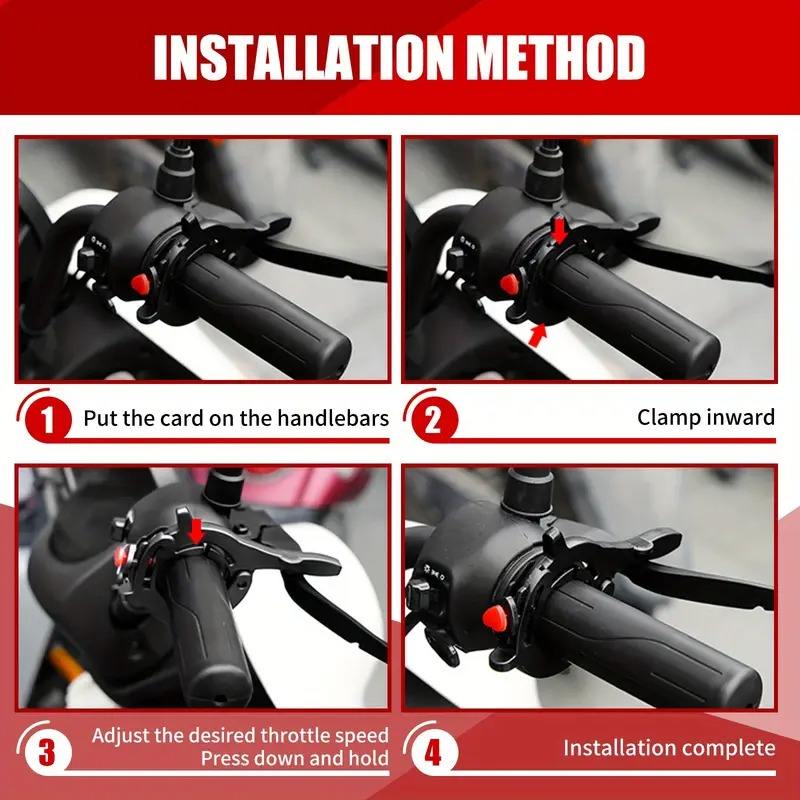 INSTALLATION METHOD

1 Put the card on the handlebars

2 Clamp inward

3 Adjust the desired throttle speed
Press down and hold

4 Installation complete