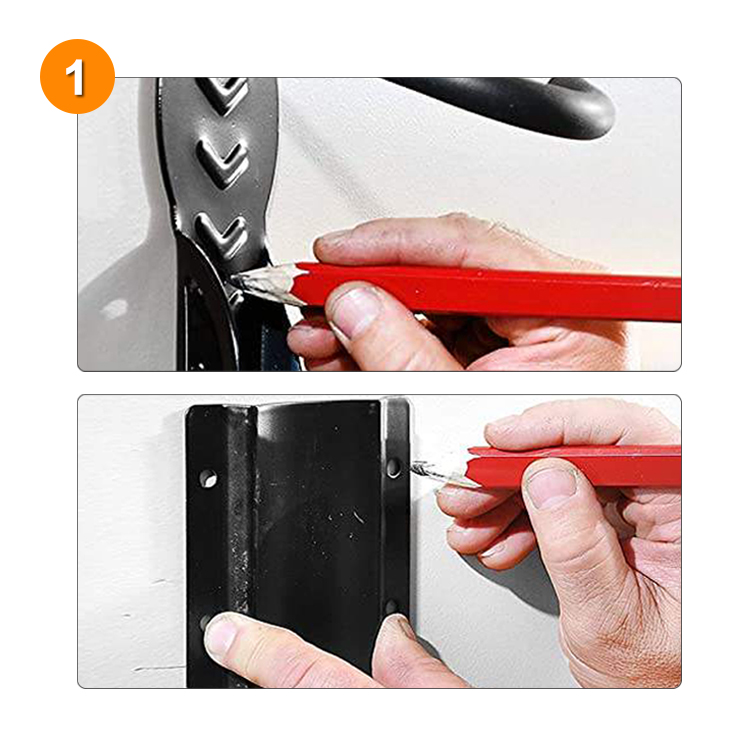 1