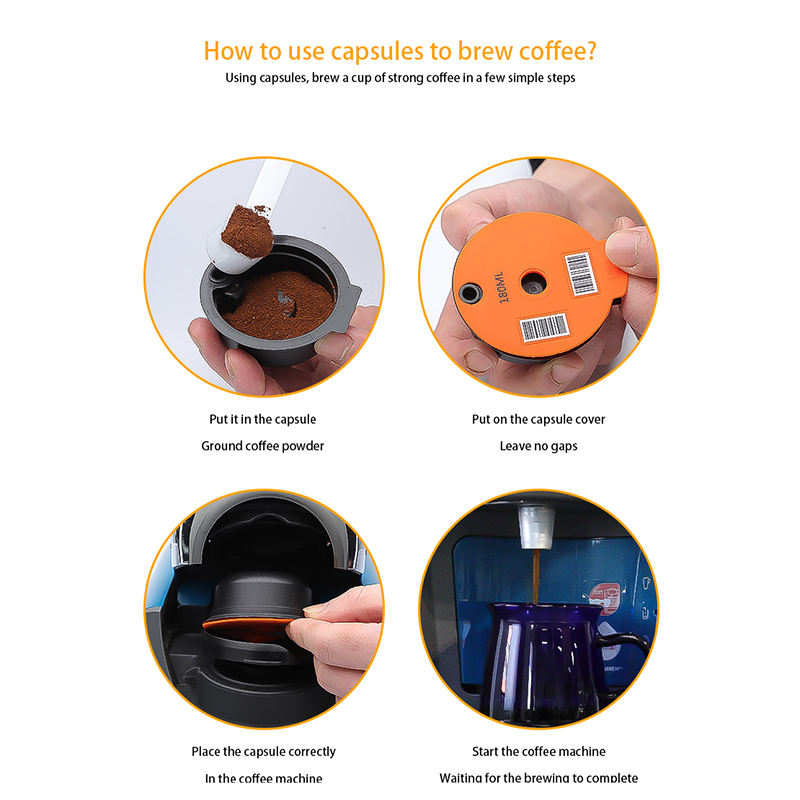 How to use capsules to brew coffee?
Using capsules, brew a cup of strong coffee in a few simple steps

180ML

Put it in the capsule
Ground coffee powder

Put on the capsule cover
Leave no gaps

Place the capsule correctly
In the coffee machine

Start the coffee machine
Waiting for the brewing to complete