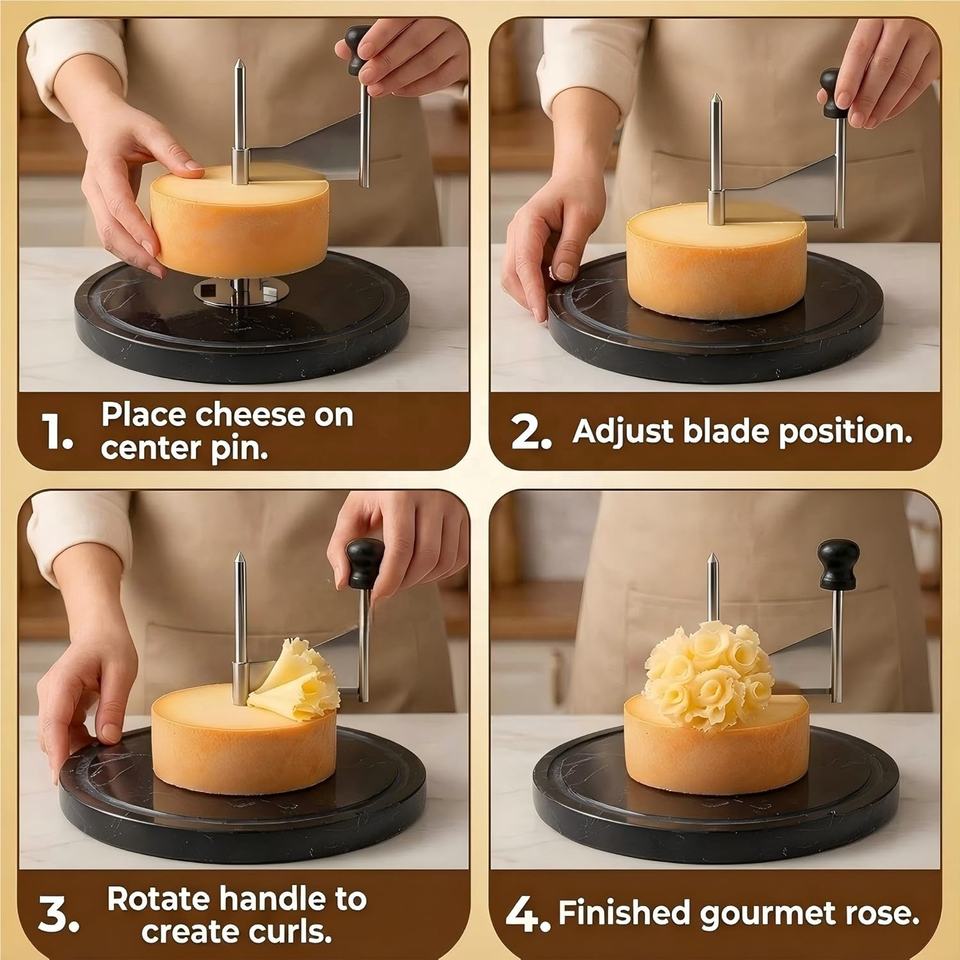 1. Place cheese on center pin.

2. Adjust blade position.

3. Rotate handle to create curls.

4. Finished gourmet rose.