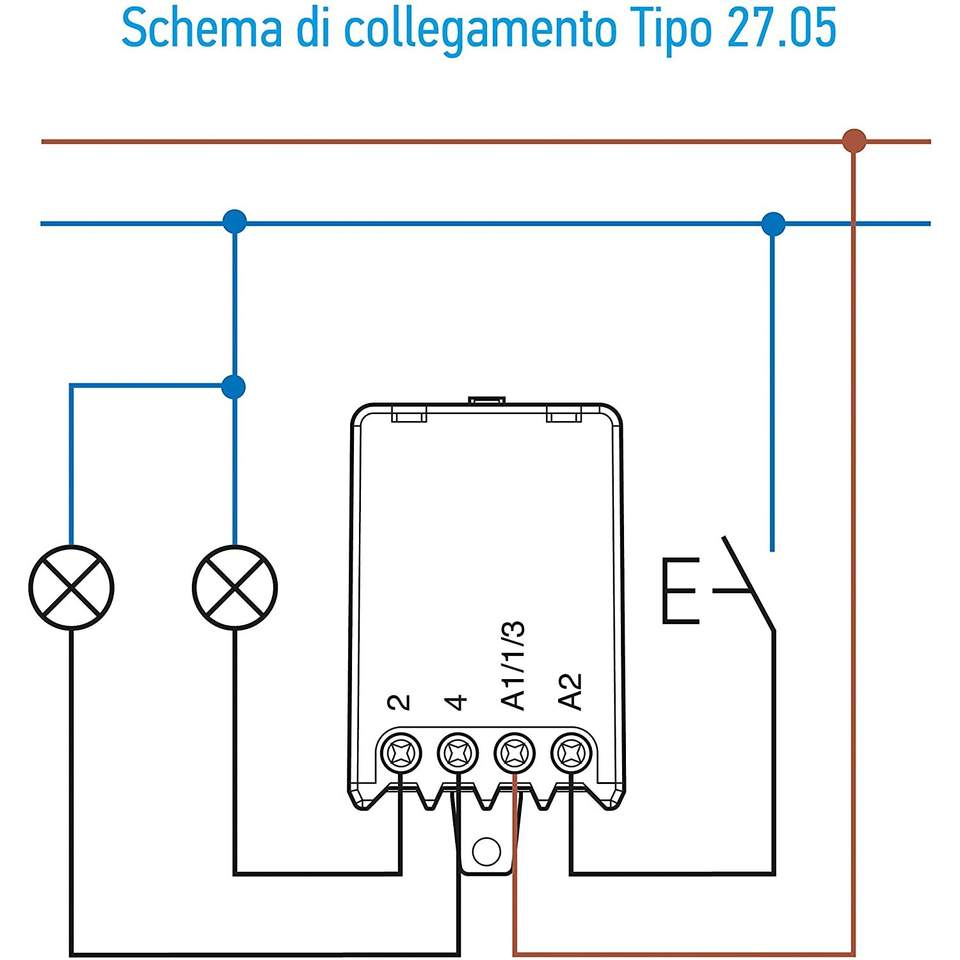 Schema di collegamento Tipo 27.05

2
4
A1/1/3
A2