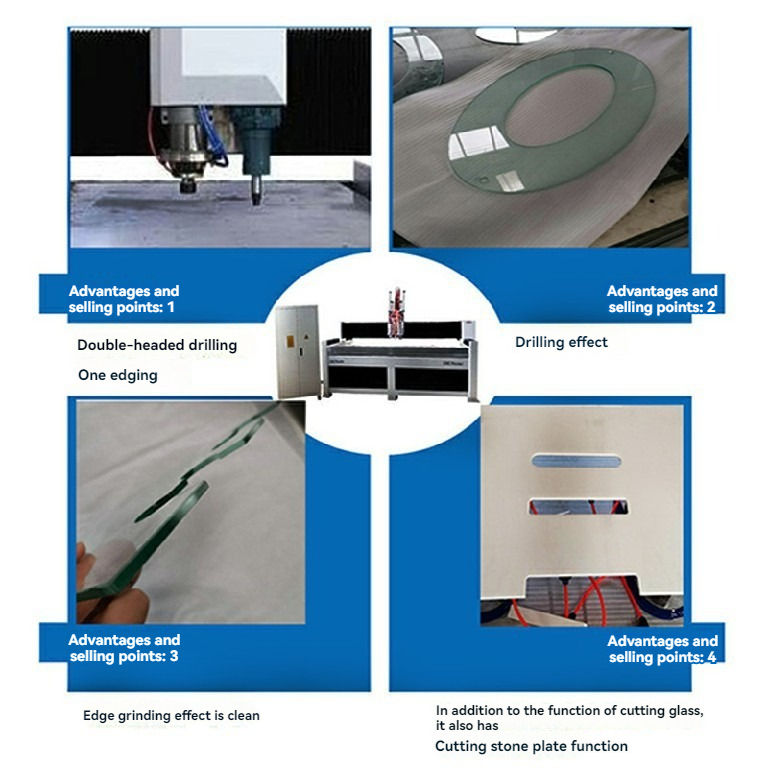 Advantages and selling points: 1

Double-headed drilling

One edging

Advantages and selling points: 2

Drilling effect

Advantages and selling points: 3

Edge grinding effect is clean

Advantages and selling points: 4

In addition to the function of cutting glass, it also has

Cutting stone plate function