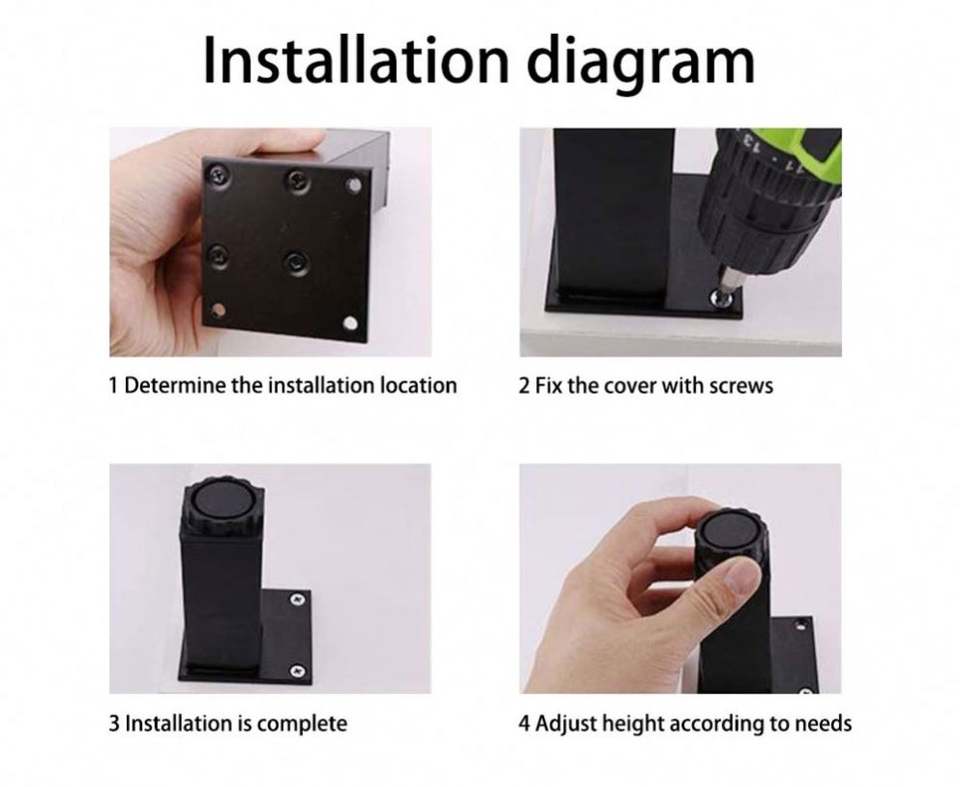 Installation diagram

1 Determine the installation location

2 Fix the cover with screws

3 Installation is complete

4 Adjust height according to needs