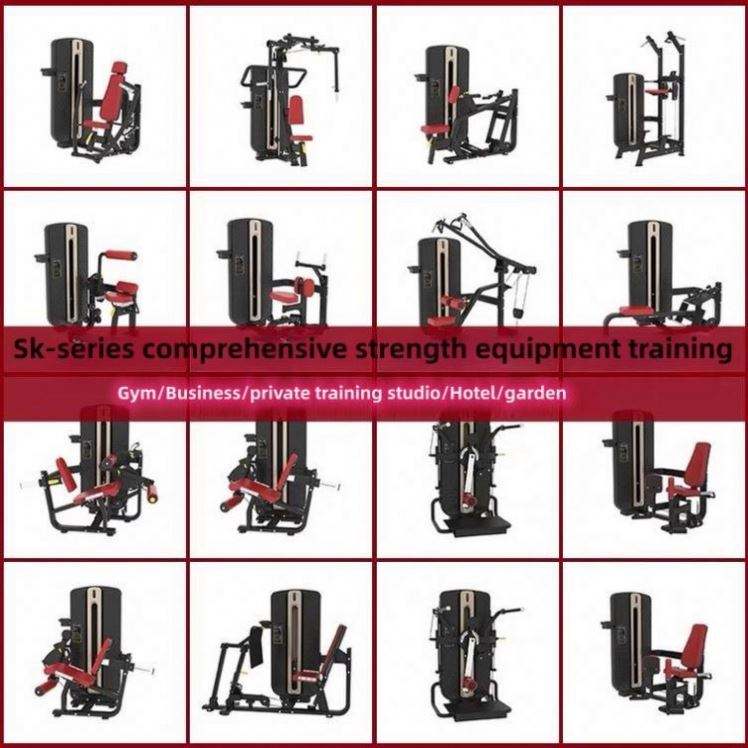 Sk-series comprehensive strength equipment training

Gym/Business/private training studio/Hotel/garden