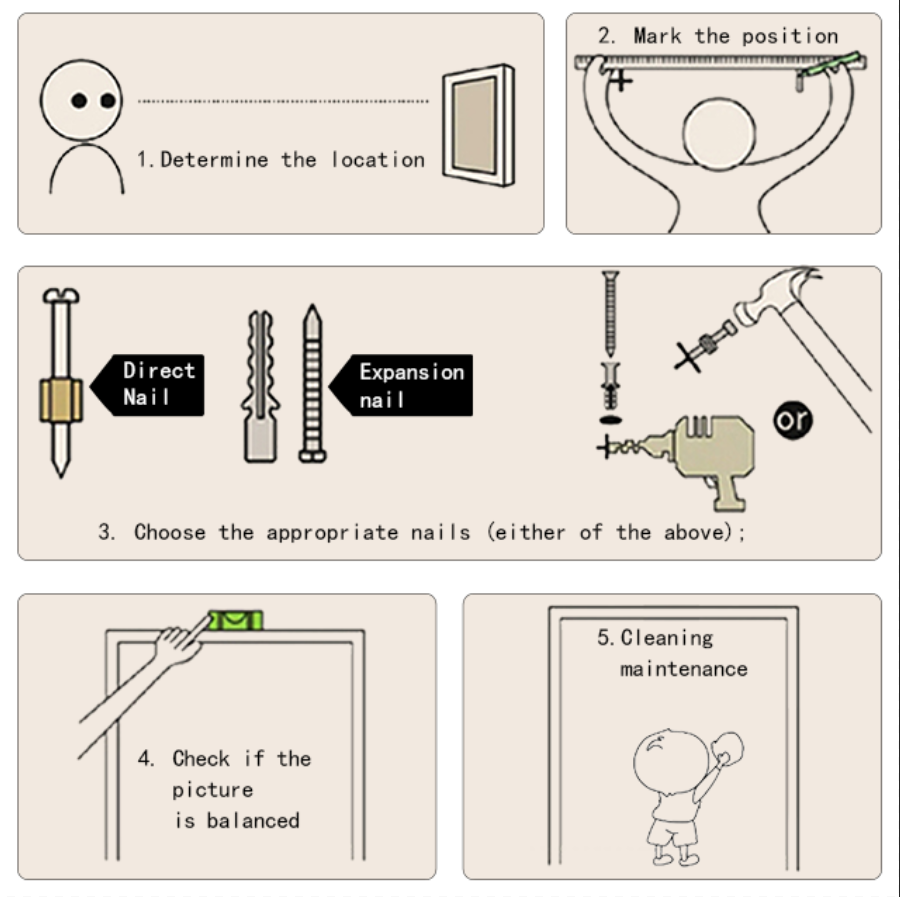 1. Determine the location

2. Mark the position

Direct Nail

Expansion nail

or

3. Choose the appropriate nails (either of the above);

4. Check if the picture is balanced

5. Cleaning maintenance