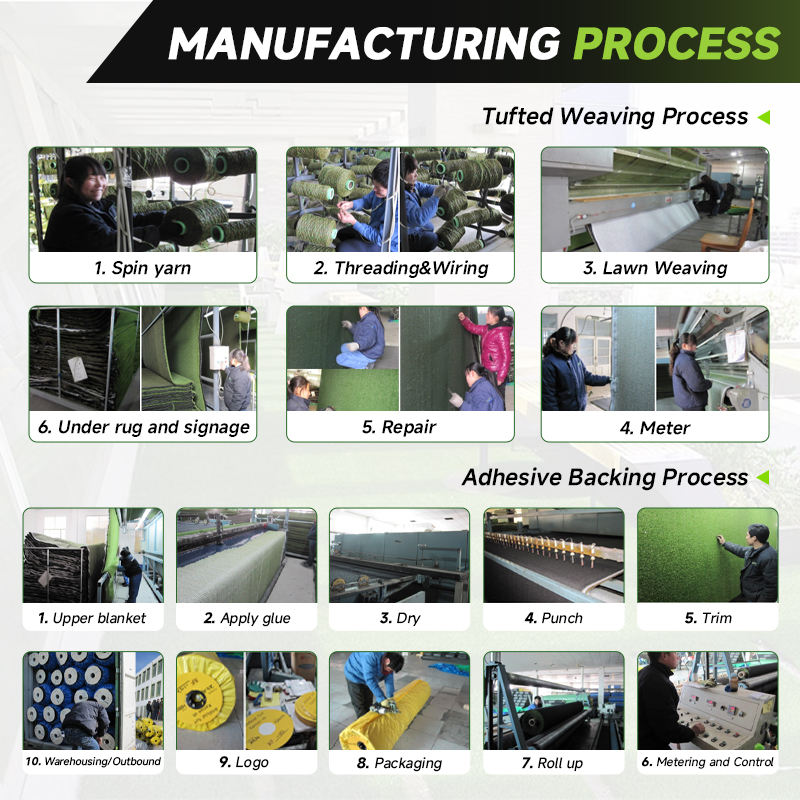 MANUFACTURING PROCESS

Tufted Weaving Process

1. Spin yarn

2. Threading&Wiring

3. Lawn Weaving

6. Under rug and signage

5. Repair

4. Meter

Adhesive Backing Process

1. Upper blanket

2. Apply glue

3. Dry

4. Punch

5. Trim

10. Warehousing/Outbound

9. Logo

8. Packaging

7. Roll up

6. Metering and Control