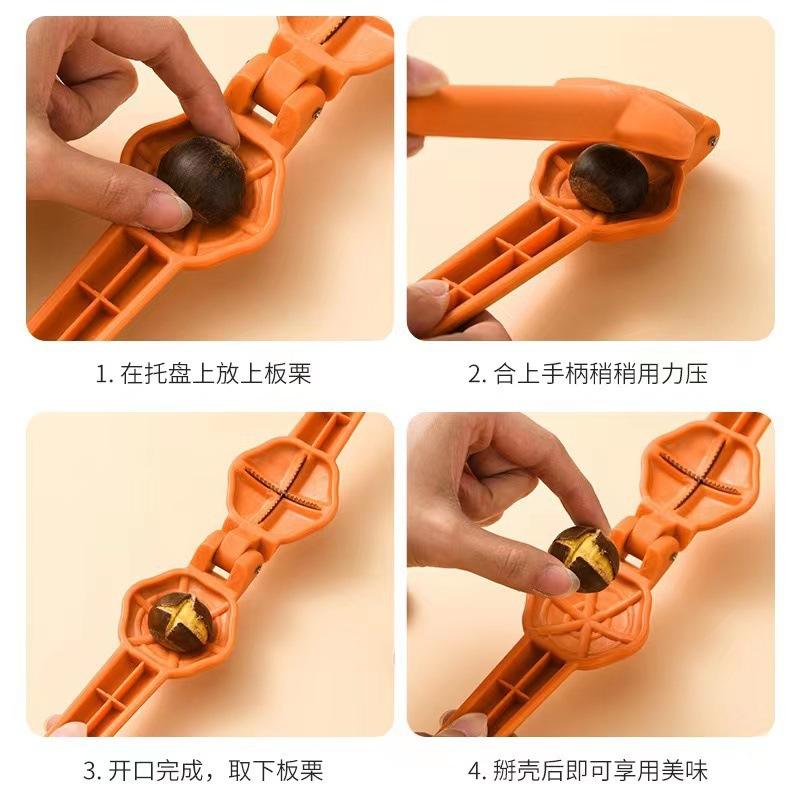 1. 在托盘上放上板栗

2. 合上手柄稍稍用力压

3. 开口完成，取下板栗

4. 掰壳后即可享用美味