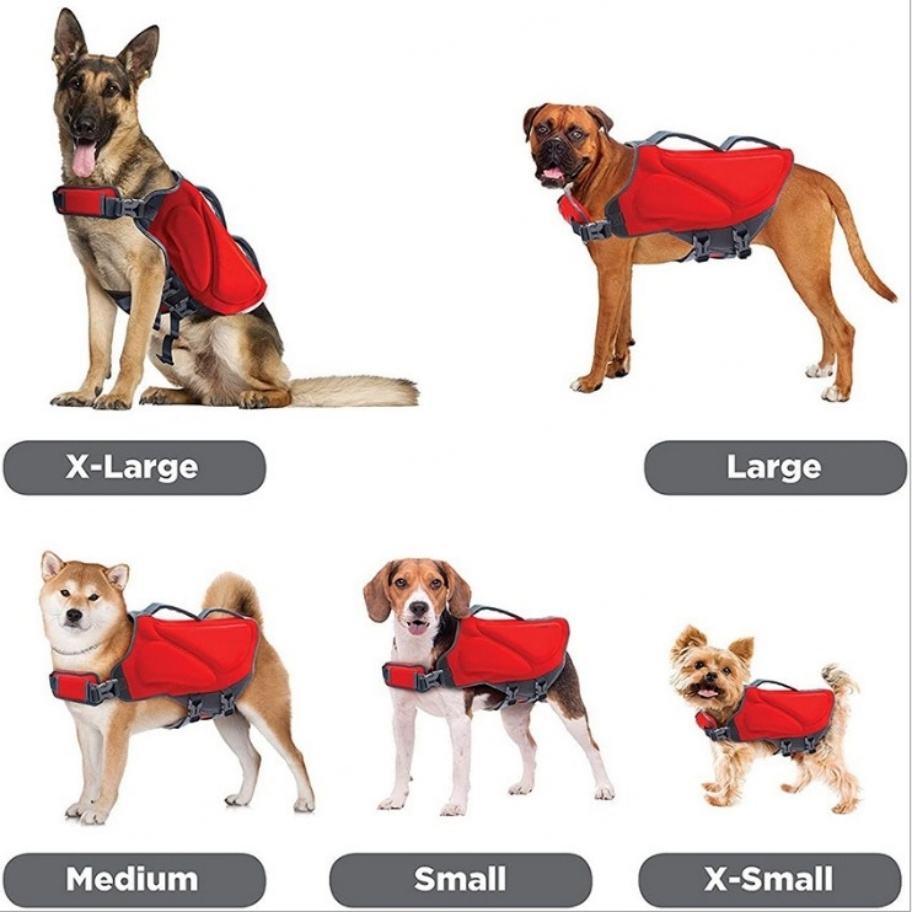 X-Large

Large

Medium

Small

X-Small