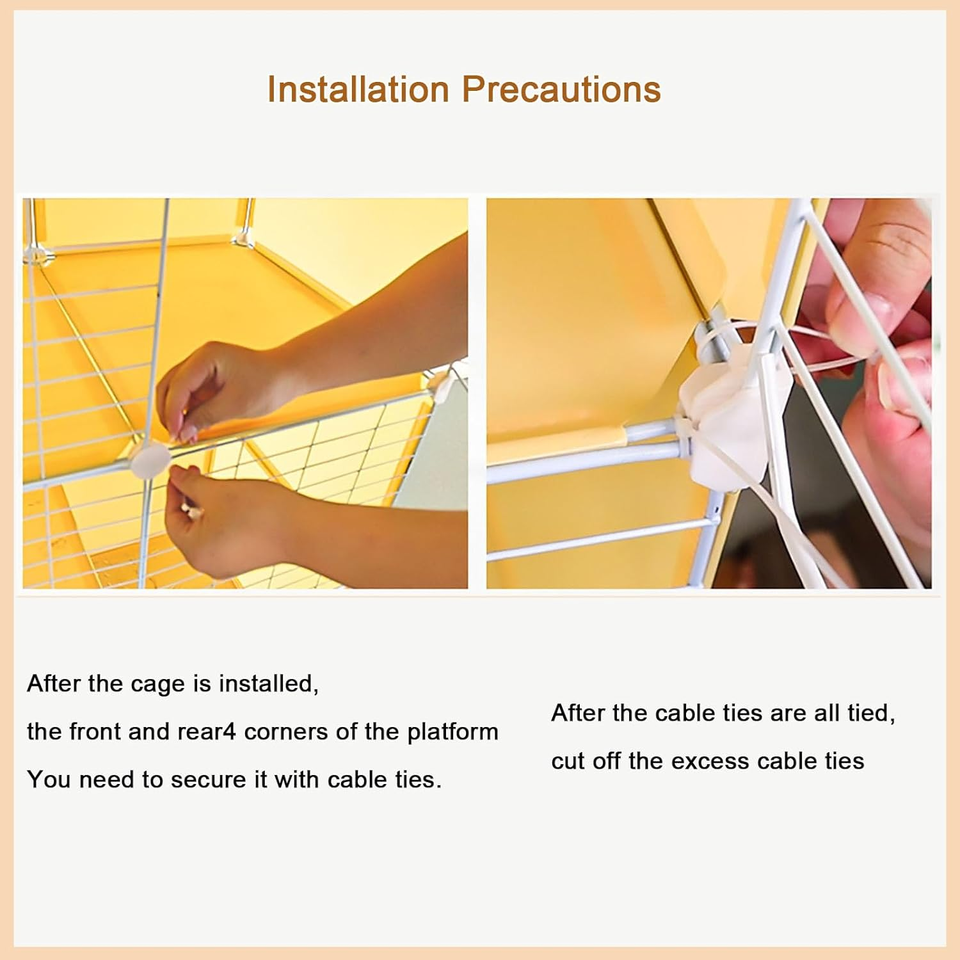 Installation Precautions

After the cage is installed,
the front and rear4 corners of the platform
You need to secure it with cable ties.

After the cable ties are all tied,
cut off the excess cable ties