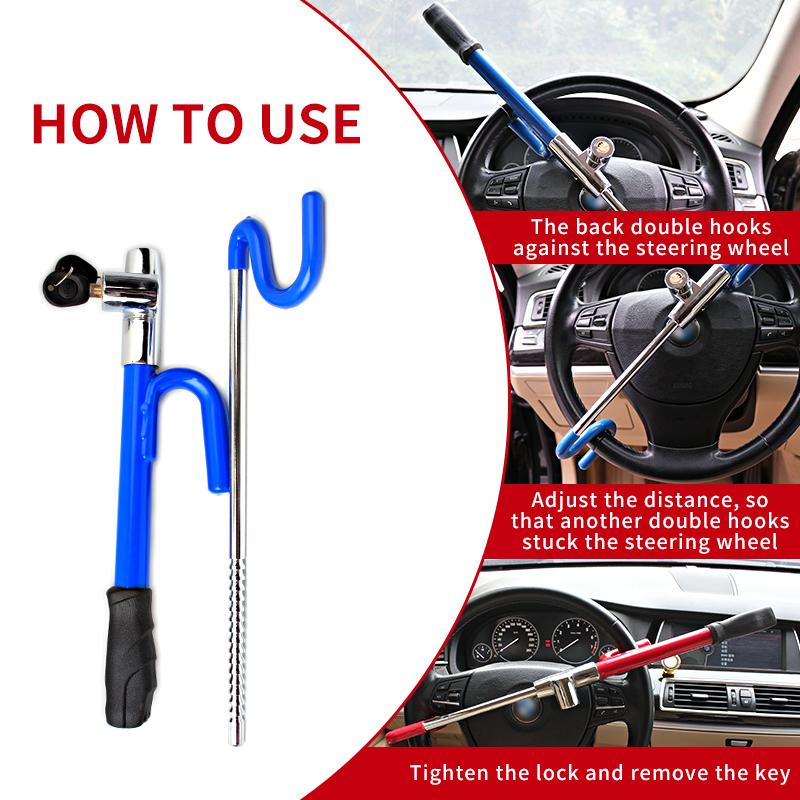 HOW TO USE

The back double hooks against the steering wheel

Adjust the distance, so that another double hooks stuck the steering wheel

Tighten the lock and remove the key