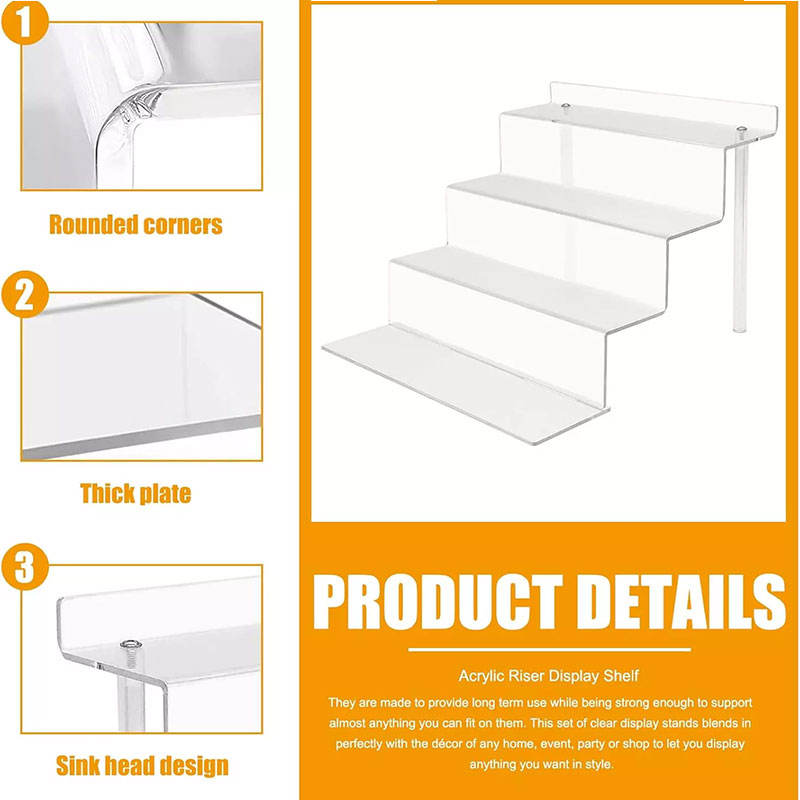 1

Rounded corners

2

Thick plate

3

Sink head design

PRODUCT DETAILS

Acrylic Riser Display Shelf

They are made to provide long term use while being strong enough to support almost anything you can fit on them. This set of clear display stands blends in perfectly with the décor of any home, event, party or shop to let you display anything you want in style.