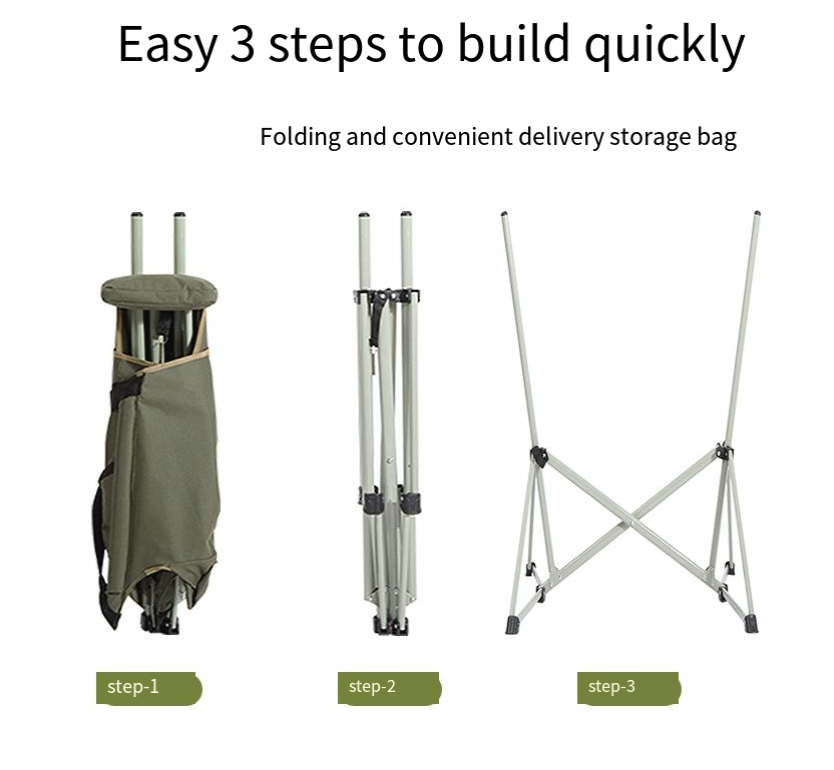 Easy 3 steps to build quickly

Folding and convenient delivery storage bag

step-1

step-2

step-3