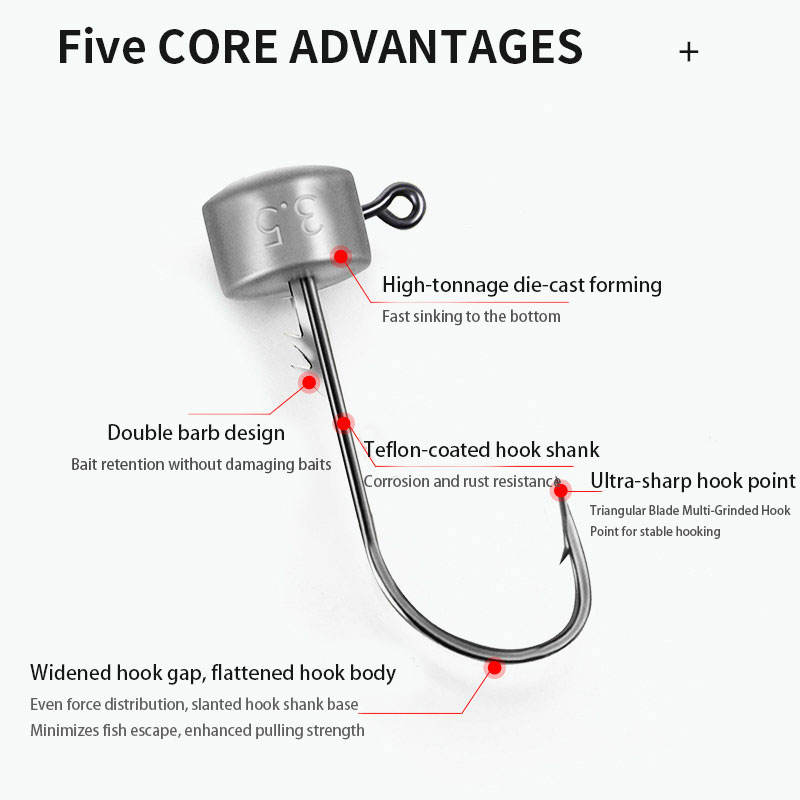 Five CORE ADVANTAGES +

3.5

High-tonnage die-cast forming
Fast sinking to the bottom

Double barb design
Bait retention without damaging baits

Teflon-coated hook shank
Corrosion and rust resistance

Ultra-sharp hook point
Triangular Blade Multi-Grinded Hook Point for stable hooking

Widened hook gap, flattened hook body
Even force distribution, slanted hook shank base
Minimizes fish escape, enhanced pulling strength