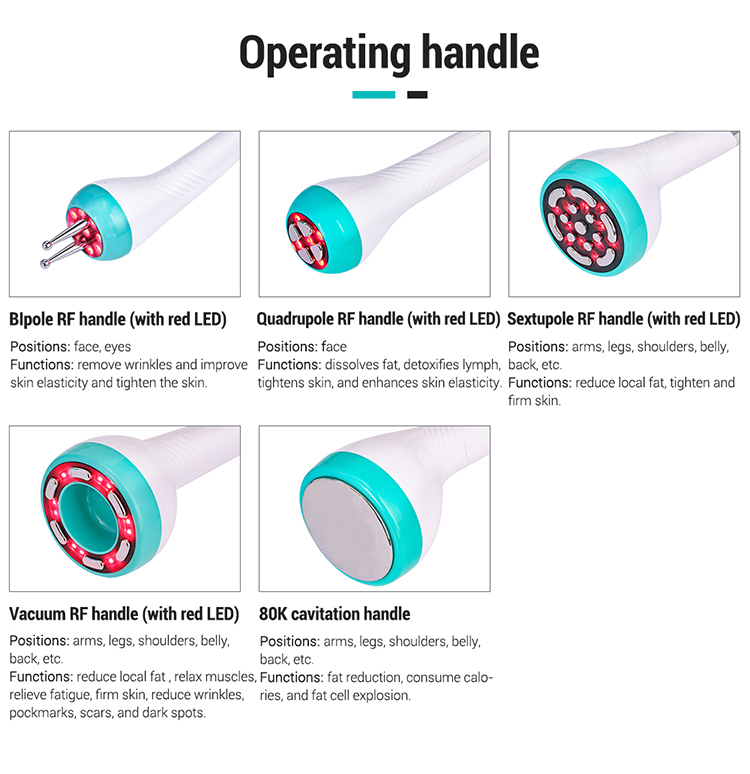 Operating handle

BIpole RF handle (with red LED)

Positions: face, eyes
Functions: remove wrinkles and improve skin elasticity and tighten the skin.

Quadrupole RF handle (with red LED)

Positions: face
Functions: dissolves fat, detoxifies lymph, tightens skin, and enhances skin elasticity.

Sextupole RF handle (with red LED)

Positions: arms, legs, shoulders, belly, back, etc.
Functions: reduce local fat, tighten and firm skin.

Vacuum RF handle (with red LED)

Positions: arms, legs, shoulders, belly, back, etc.
Functions: reduce local fat , relax muscles, relieve fatigue, firm skin, reduce wrinkles, pockmarks, scars, and dark spots.

80K cavitation handle

Positions: arms, legs, shoulders, belly, back, etc.
Functions: fat reduction, consume calories, and fat cell explosion.