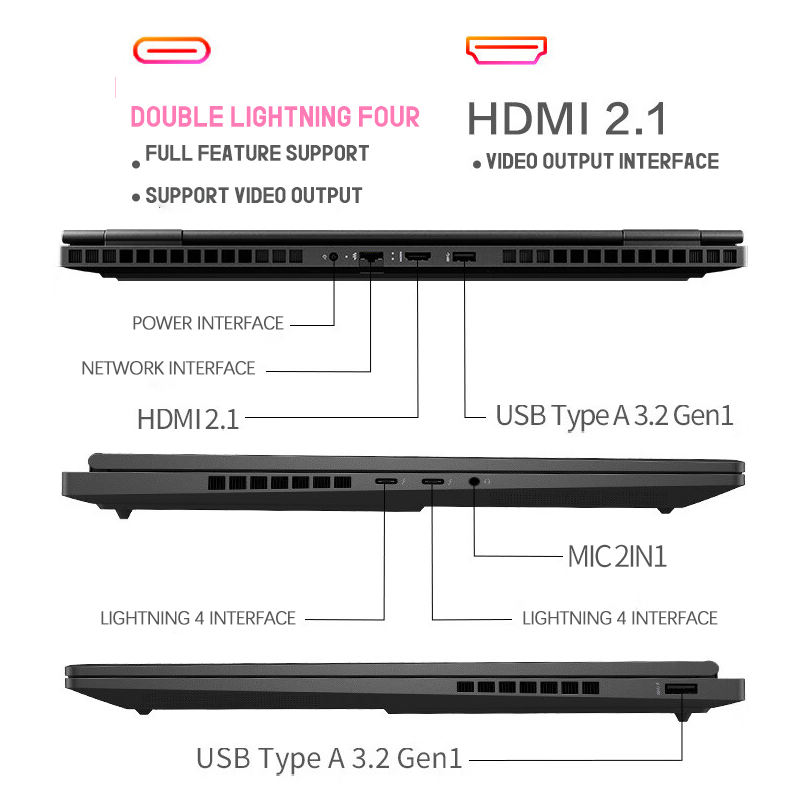 DOUBLE LIGHTNING FOUR
• FULL FEATURE SUPPORT
• SUPPORT VIDEO OUTPUT

HDMI 2.1
• VIDEO OUTPUT INTERFACE

POWER INTERFACE
NETWORK INTERFACE
HDMI 2.1
USB Type A 3.2 Gen1

MIC 2IN1
LIGHTNING 4 INTERFACE
LIGHTNING 4 INTERFACE

USB Type A 3.2 Gen1