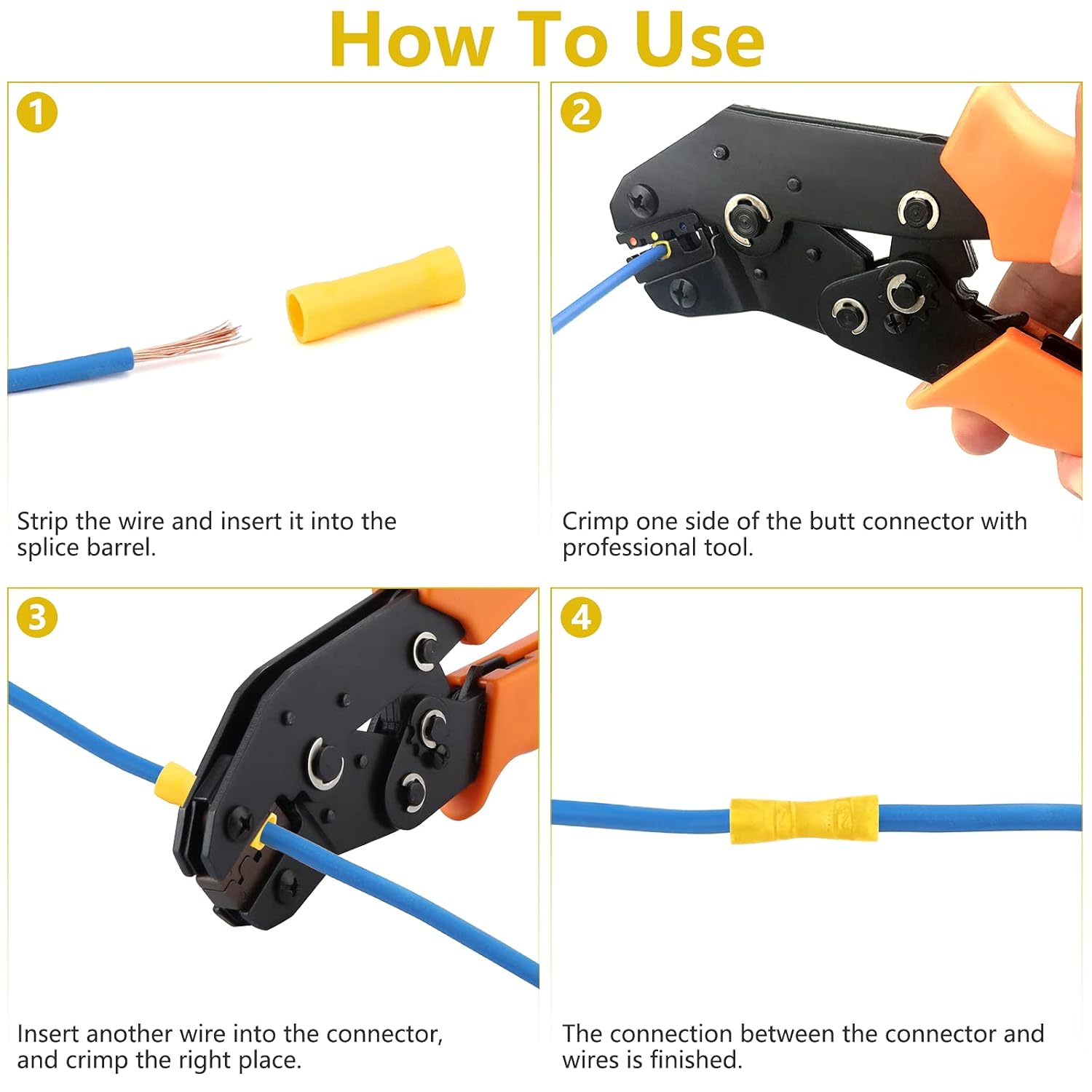 How To Use

1

Strip the wire and insert it into the splice barrel.

2

Crimp one side of the butt connector with professional tool.

3

Insert another wire into the connector, and crimp the right place.

4

The connection between the connector and wires is finished.