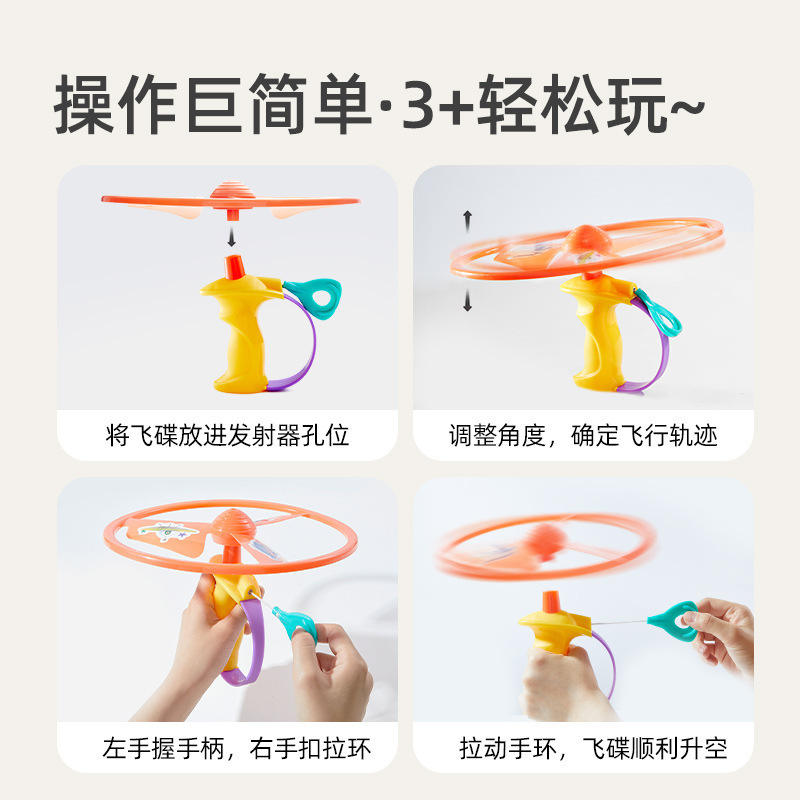 操作巨简单·3+轻松玩~

将飞碟放进发射器孔位

调整角度，确定飞行轨迹

左手握手柄，右手扣拉环

拉动手环，飞碟顺利升空