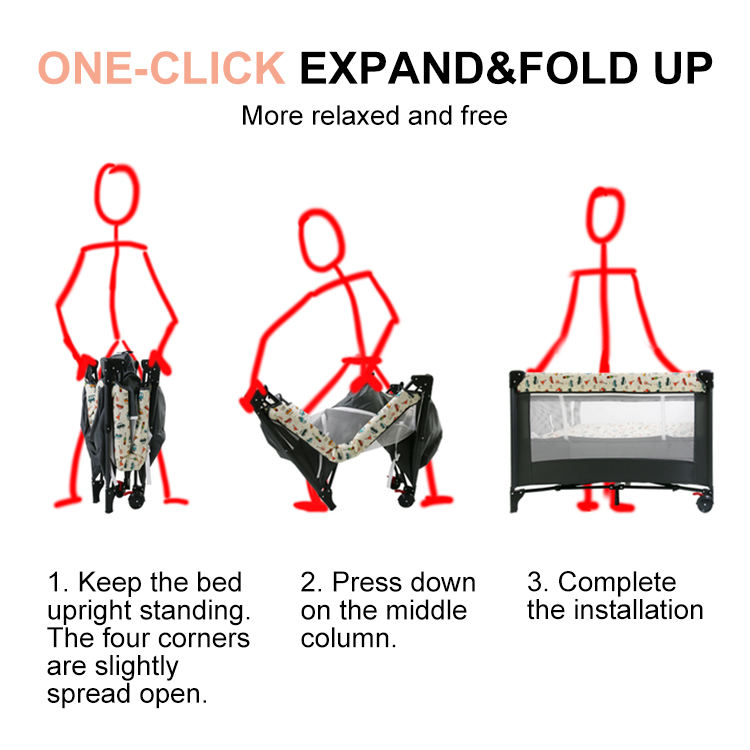 ONE-CLICK EXPAND&FOLD UP

More relaxed and free

1. Keep the bed upright standing. The four corners are slightly spread open.

2. Press down on the middle column.

3. Complete the installation